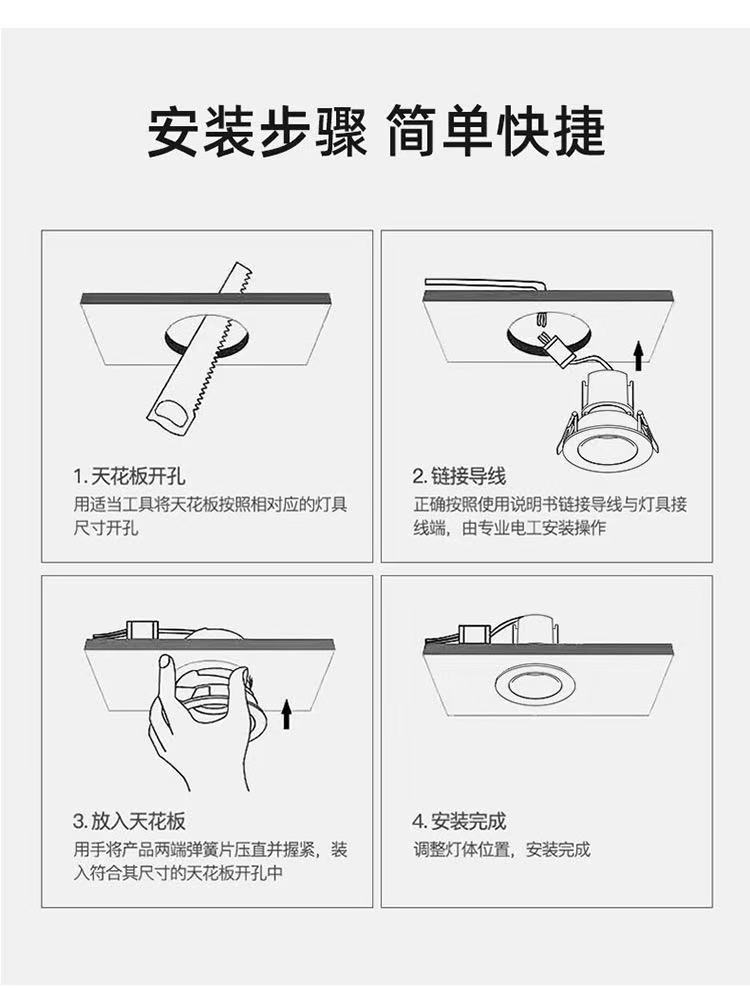 安装步骤 简单快捷

1. 天花板开孔
用适当工具将天花板按照相对应的灯具尺寸开孔

2. 链接导线
正确按照使用说明书链接导线与灯具接线端，由专业电工安装操作

3. 放入天花板
用手将产品两端弹簧片压直并握紧，装入符合其尺寸的天花板开孔中

4. 安装完成
调整灯体位置，安装完成