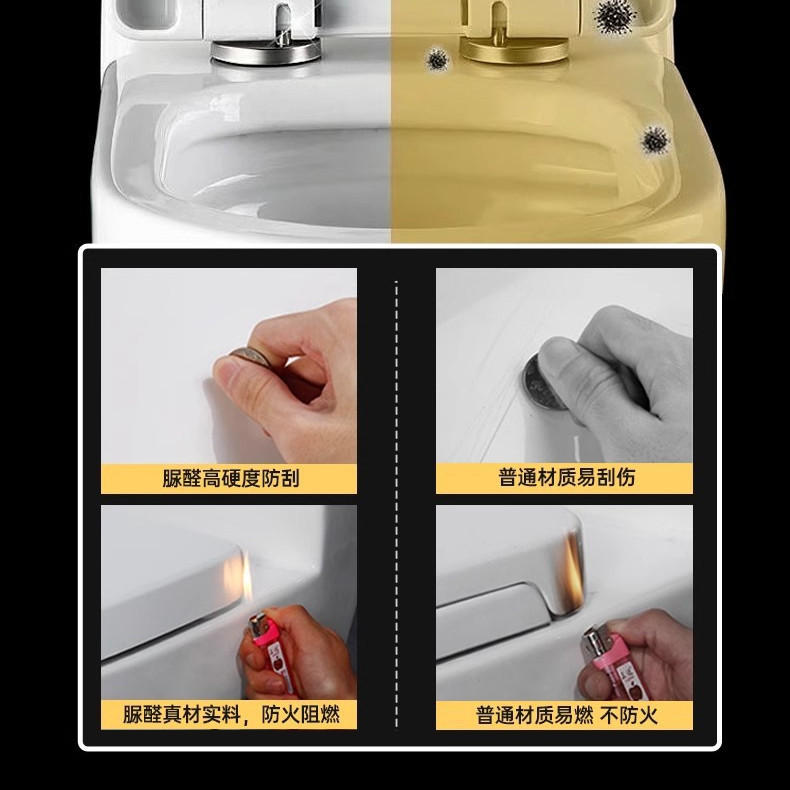 脲醛高硬度防刮

普通材质易刮伤

脲醛真材实料，防火阻燃

普通材质易燃 不防火