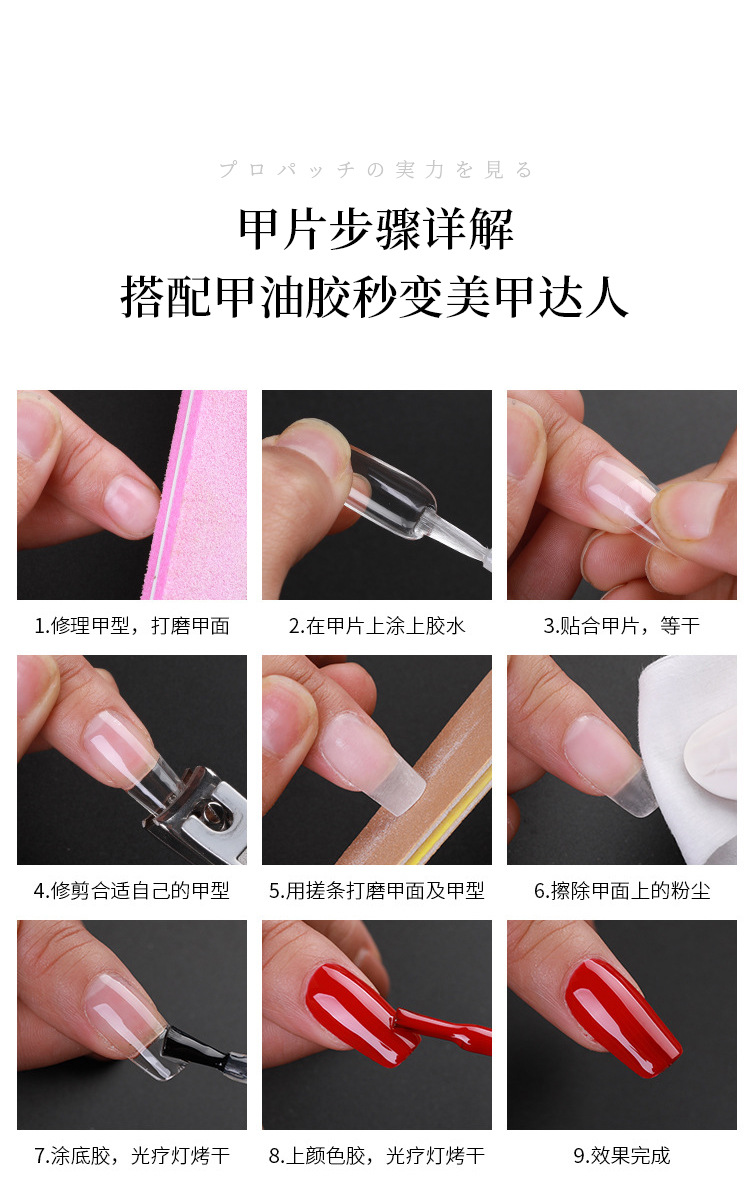 プロパッチの実力を見る

甲片步骤详解
搭配甲油胶秒变美甲达人

1.修理甲型，打磨甲面

2.在甲片上涂上胶水

3.贴合甲片，等干

4.修剪合适自己的甲型

5.用搓条打磨甲面及甲型

6.擦除甲面上的粉尘

7.涂底胶，光疗灯烤干

8.上颜色胶，光疗灯烤干

9.效果完成