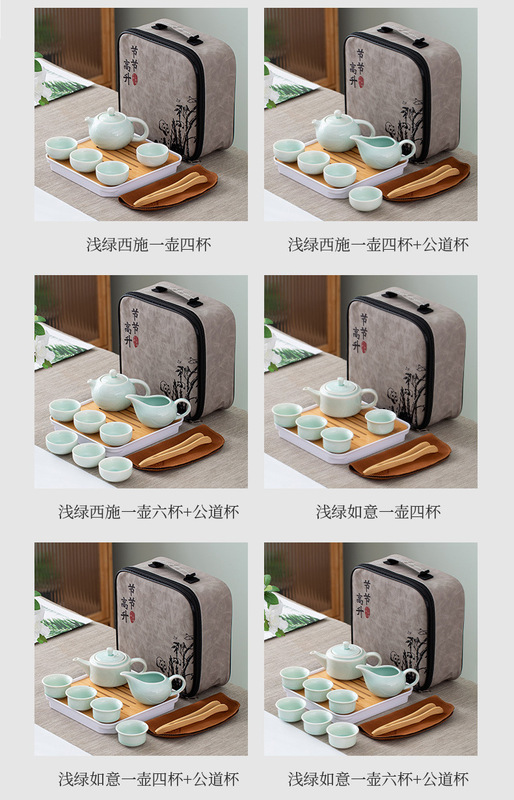 节节高升

浅绿西施一壶四杯

节节高升

浅绿西施一壶四杯+公道杯

节节高升

浅绿西施一壶六杯+公道杯

节节高升

浅绿如意一壶四杯

节节高升

浅绿如意一壶四杯+公道杯

节节高升

浅绿如意一壶六杯+公道杯