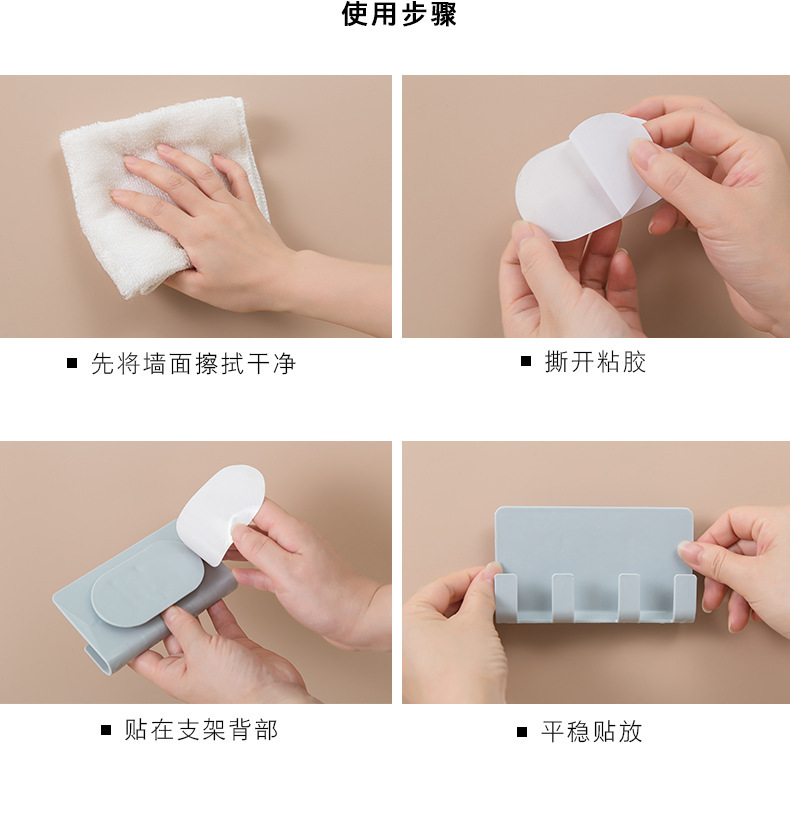 使用步骤

■ 先将墙面擦拭干净

■ 撕开粘胶

■ 贴在支架背部

■ 平稳贴放