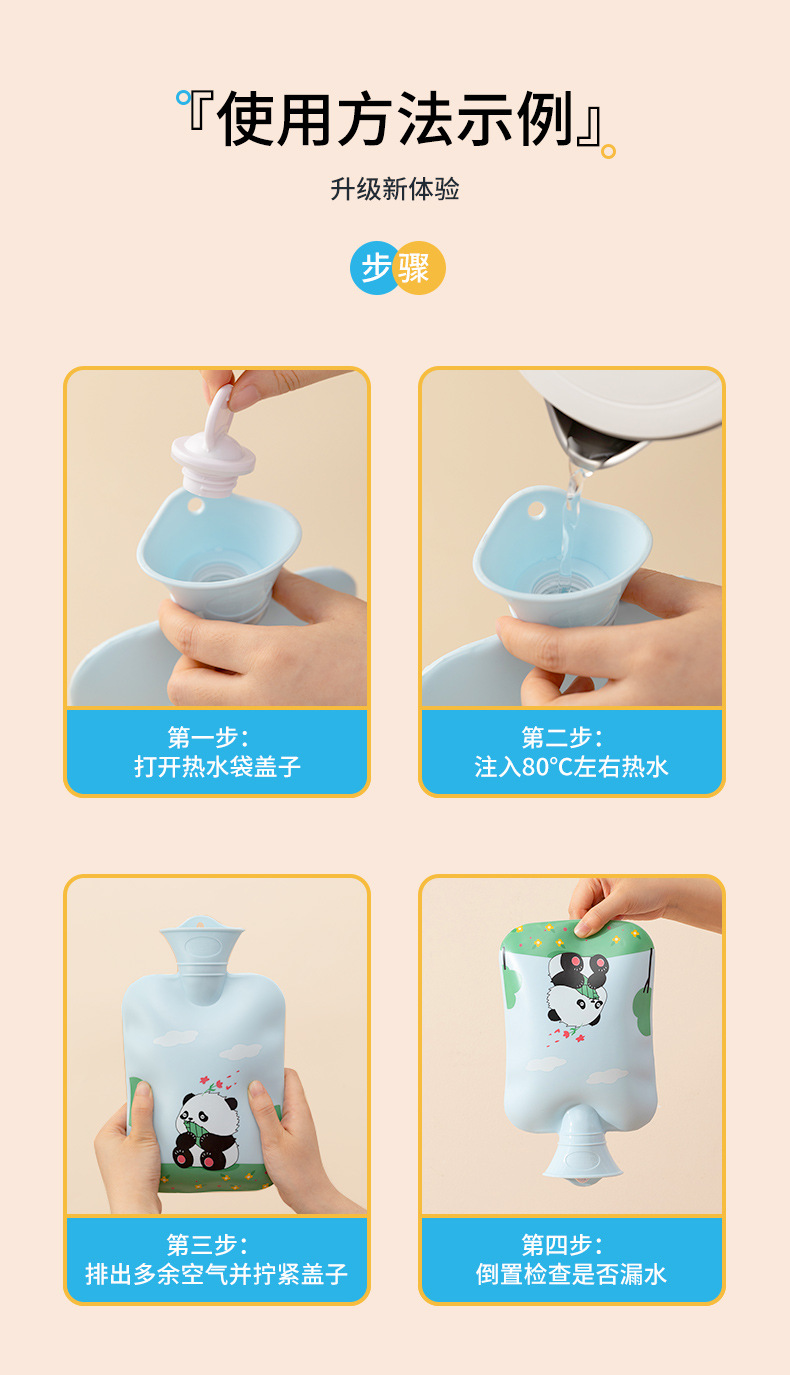 『使用方法示例』

升级新体验

步骤

第一步：
打开热水袋盖子

第二步：
注入80℃左右热水

第三步：
排出多余空气并拧紧盖子

第四步：
倒置检查是否漏水