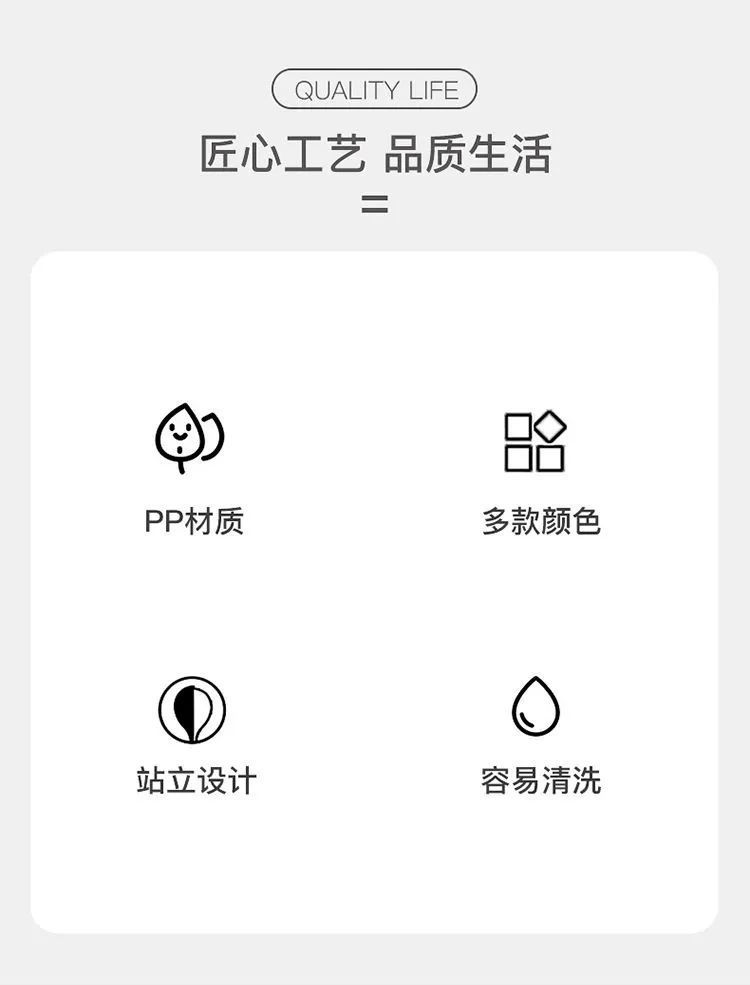 QUALITY LIFE

匠心工艺 品质生活

PP材质

多款颜色

站立设计

容易清洗