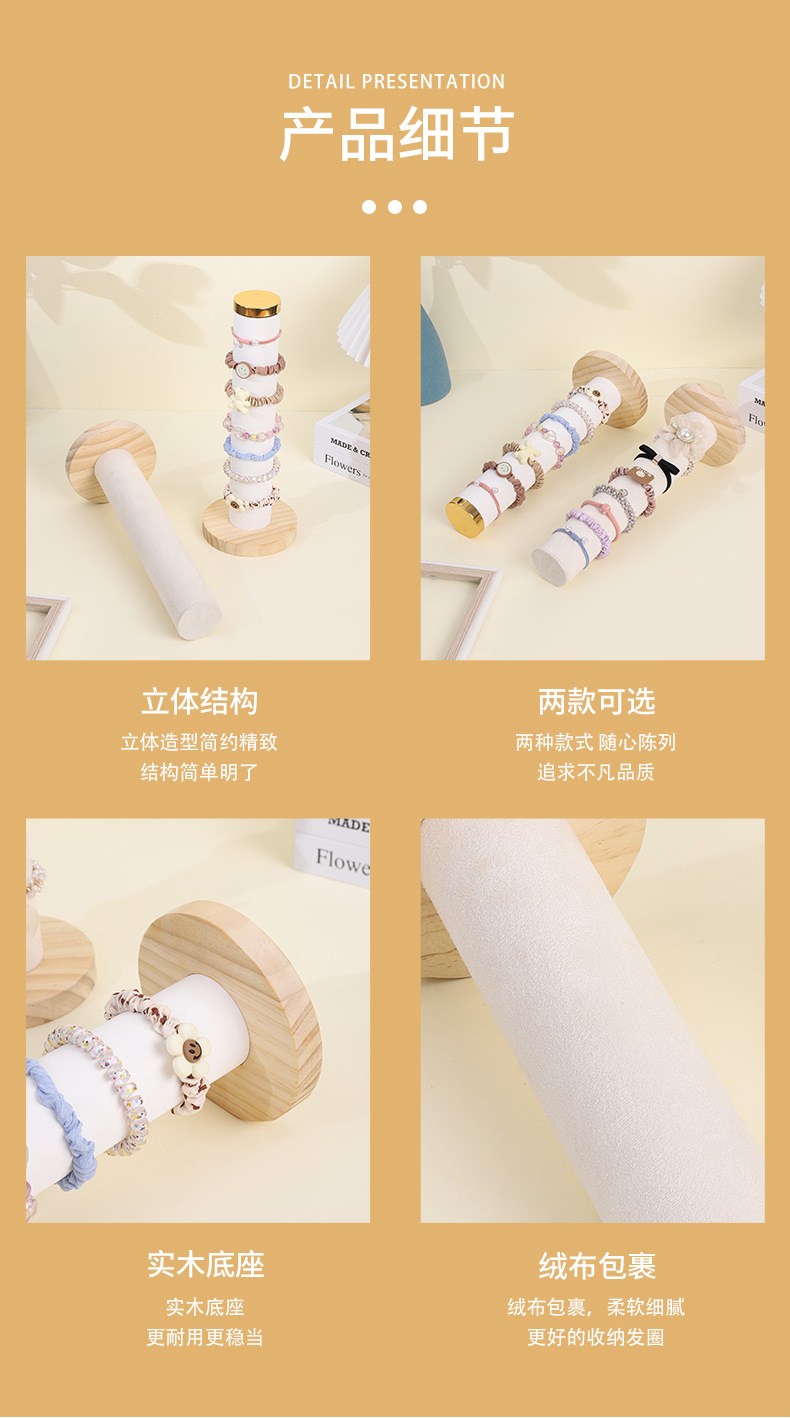 DETAIL PRESENTATION
产品细节

MADE & CR
Flowers

MA
Flo

立体结构
立体造型简约精致
结构简单明了

两款可选
两种款式 随心陈列
追求不凡品质

MADE
Flowe

实木底座
实木底座
更耐用更稳当

绒布包裹
绒布包裹，柔软细腻
更好的收纳发圈