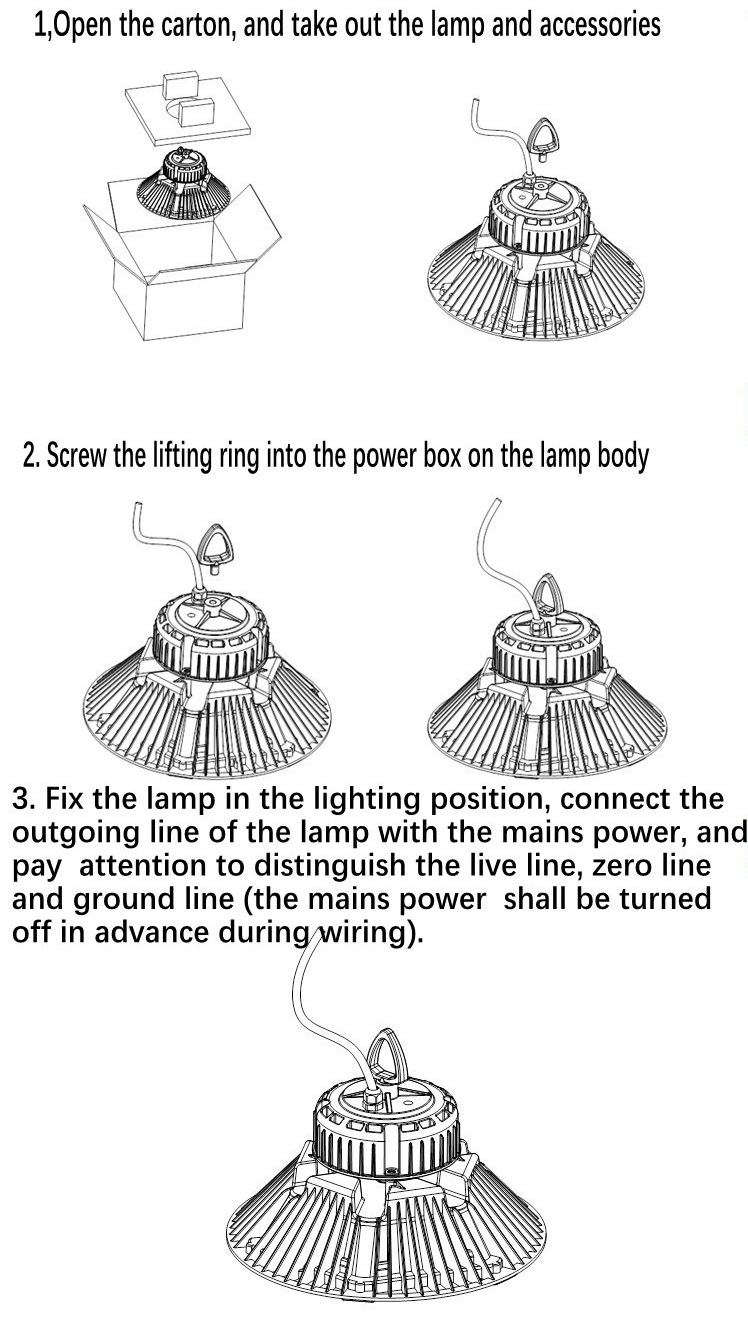 1,Open the carton, and take out the lamp and accessories

2. Screw the lifting ring into the power box on the lamp body

3. Fix the lamp in the lighting position, connect the outgoing line of the lamp with the mains power, and pay attention to distinguish the live line, zero line and ground line (the mains power shall be turned off in advance during wiring).