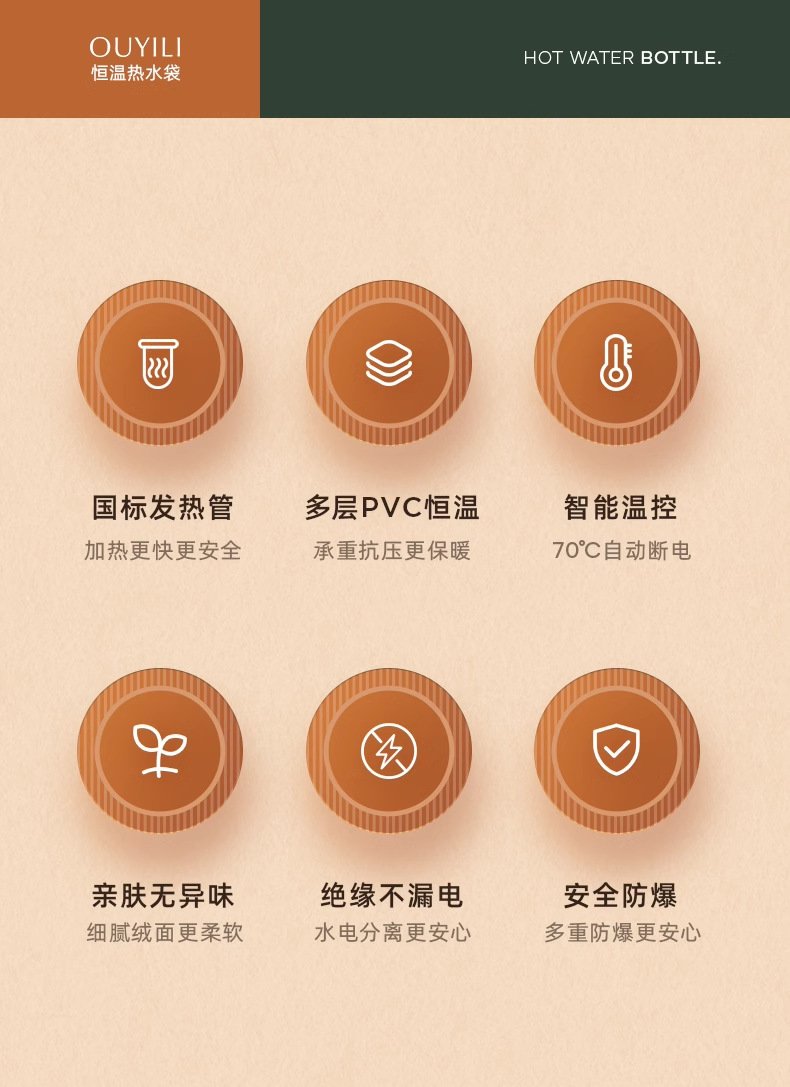 OUYILI
恒温热水袋

HOT WATER BOTTLE.

国标发热管
加热更快更安全

多层PVC恒温
承重抗压更保暖

智能温控
70℃自动断电

亲肤无异味
细腻绒面更柔软

绝缘不漏电
水电分离更安心

安全防爆
多重防爆更安心