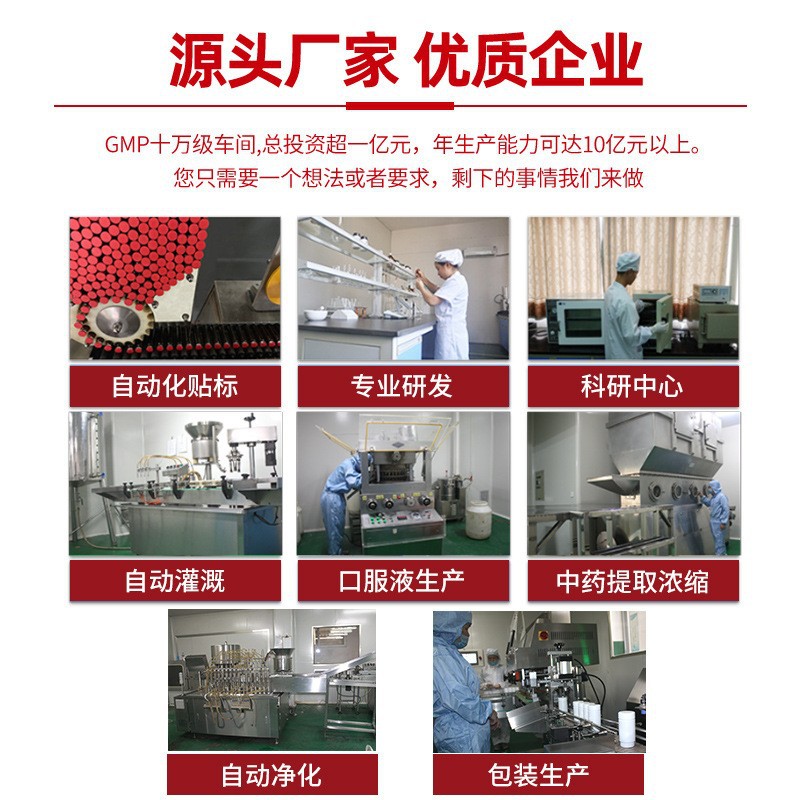 源头厂家 优质企业

GMP十万级车间,总投资超一亿元，年生产能力可达10亿元以上。
您只需要一个想法或者要求，剩下的事情我们来做

自动化贴标

专业研发

科研中心

自动灌溉

口服液生产

中药提取浓缩

自动净化

包装生产