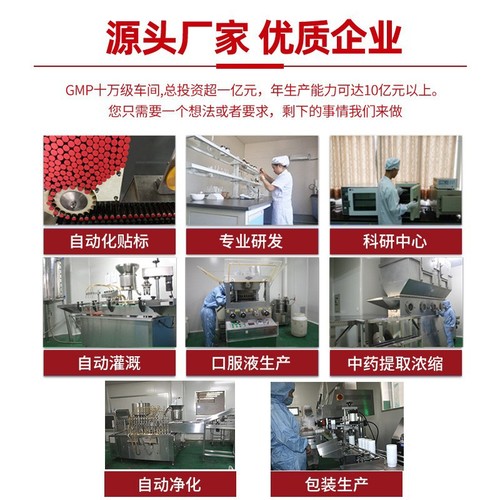 源头厂家 优质企业

GMP十万级车间,总投资超一亿元，年生产能力可达10亿元以上。
您只需要一个想法或者要求，剩下的事情我们来做

自动化贴标

专业研发

科研中心

自动灌溉

口服液生产

中药提取浓缩

自动净化

包装生产