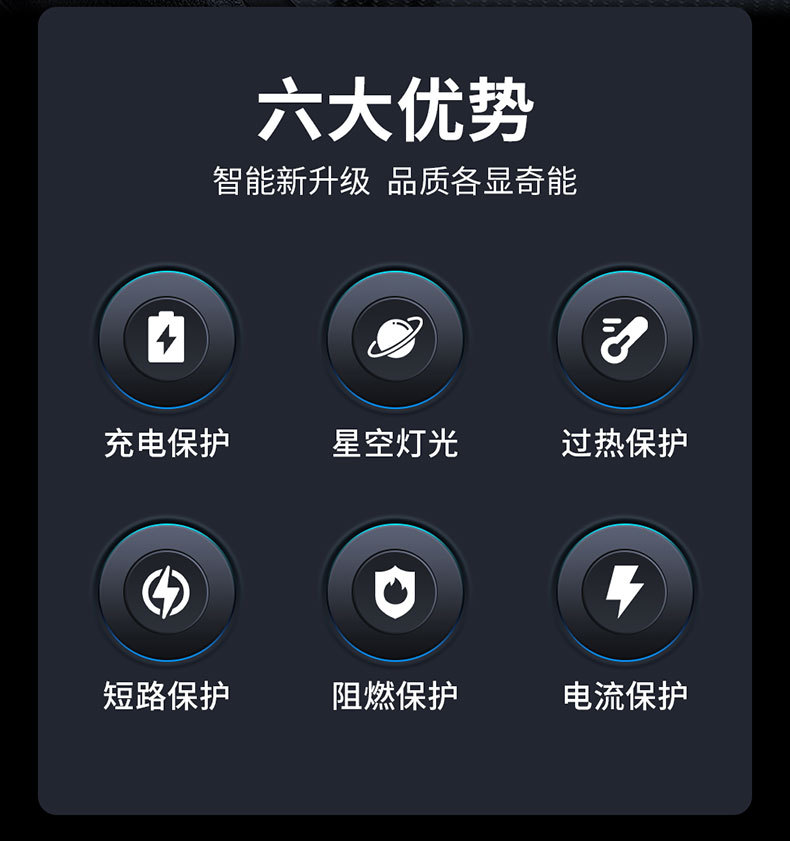 六大优势

智能新升级 品质各显奇能

充电保护

星空灯光

过热保护

短路保护

阻燃保护

电流保护