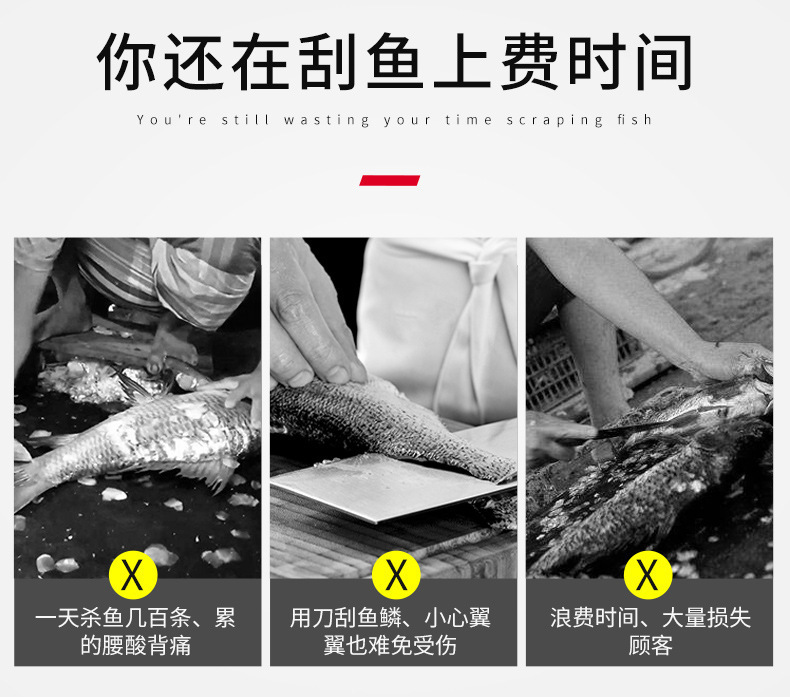 你还在刮鱼上费时间

You're still wasting your time scraping fish

X

一天杀鱼几百条、累的腰酸背痛

X

用刀刮鱼鳞、小心翼翼也难免受伤

X

浪费时间、大量损失顾客