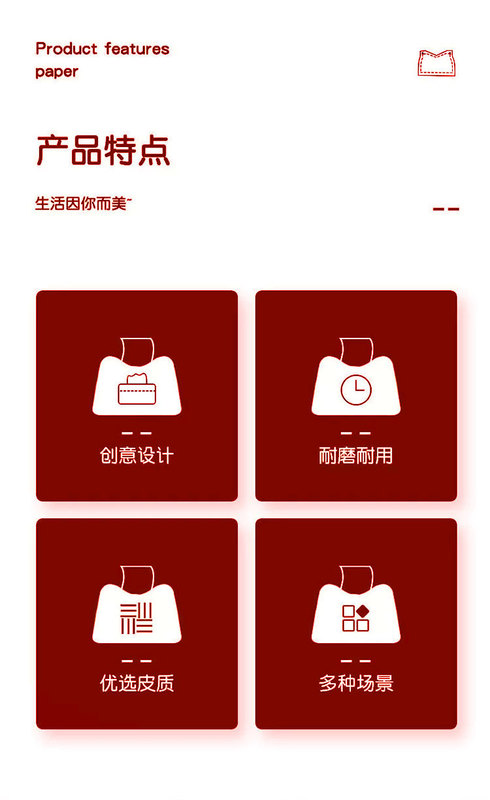 Product features paper

产品特点

生活因你而美~

创意设计

耐磨耐用

优选皮质

多种场景