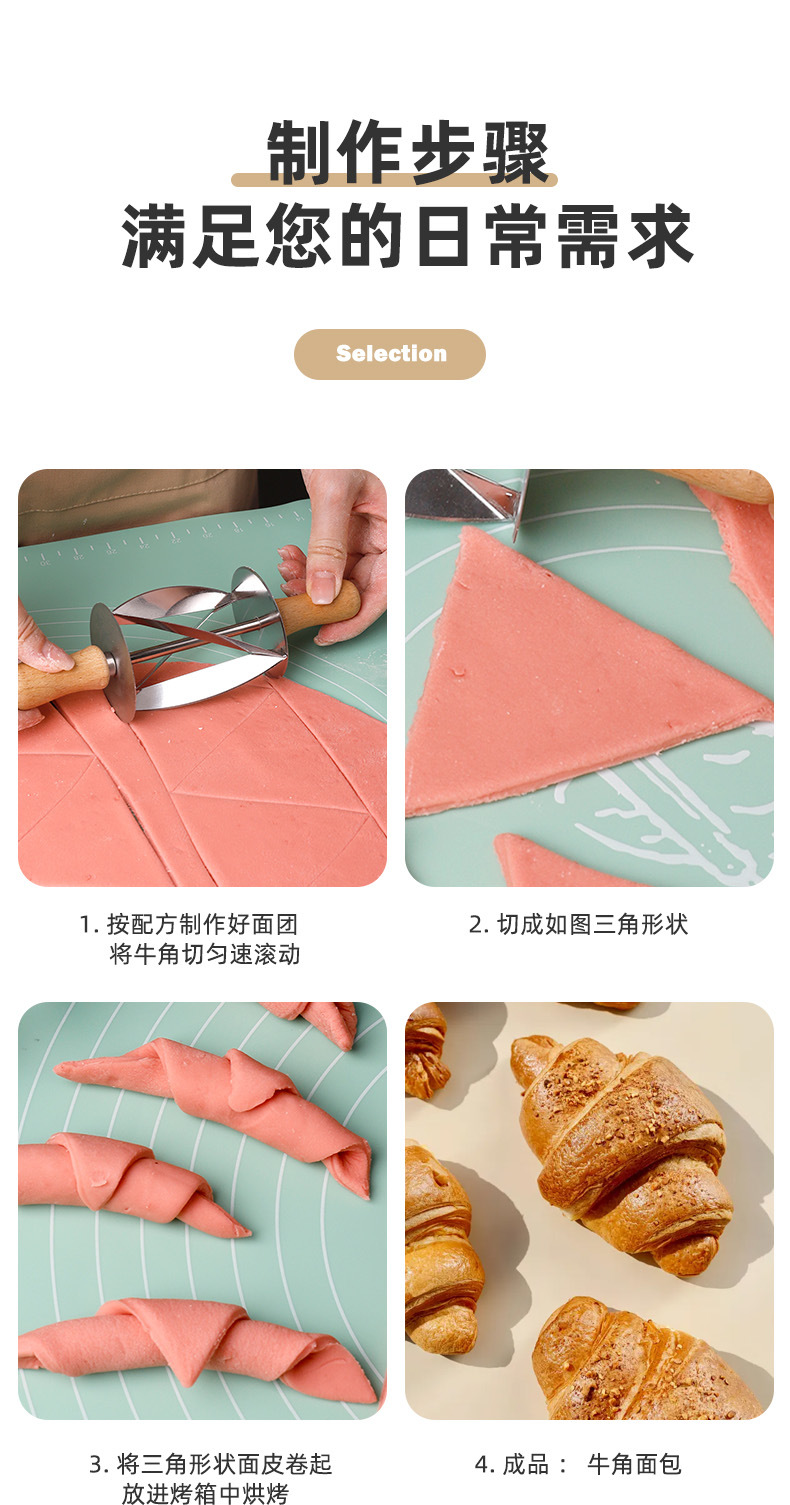 制作步骤
满足您的日常需求

Selection

1. 按配方制作好面团
将牛角切匀速滚动

2. 切成如图三角形状

3. 将三角形状面皮卷起
放进烤箱中烘烤

4. 成品： 牛角面包