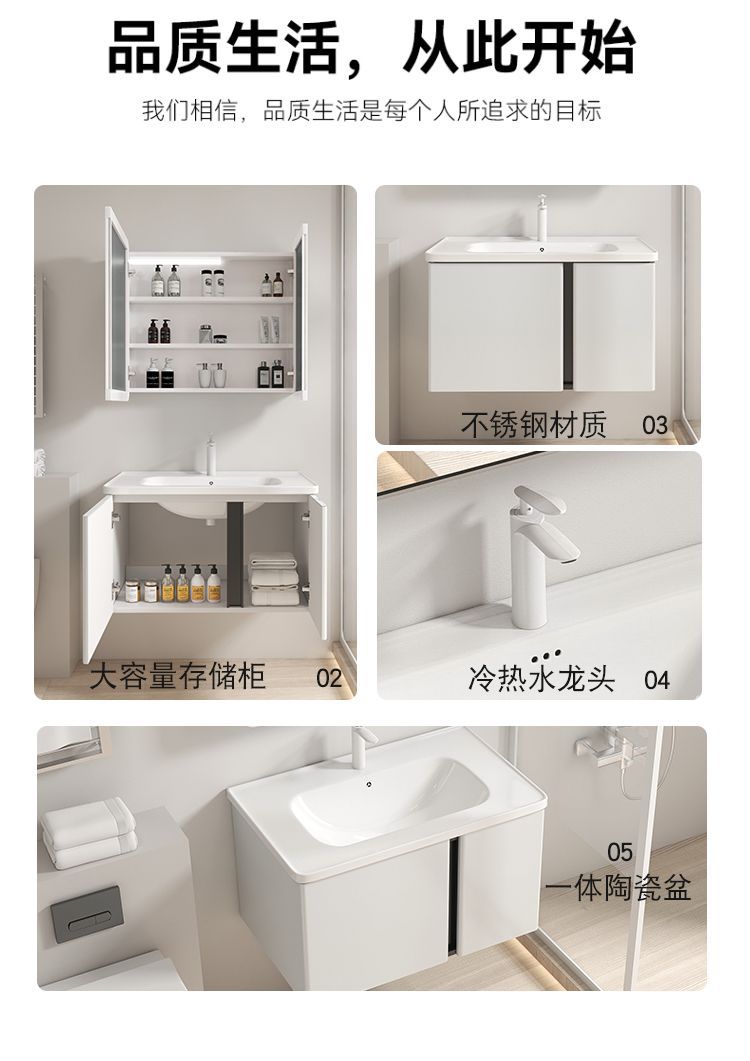 品质生活，从此开始

我们相信，品质生活是每个人所追求的目标

大容量存储柜 02

不锈钢材质 03

冷热水龙头 04

05
一体陶瓷盆