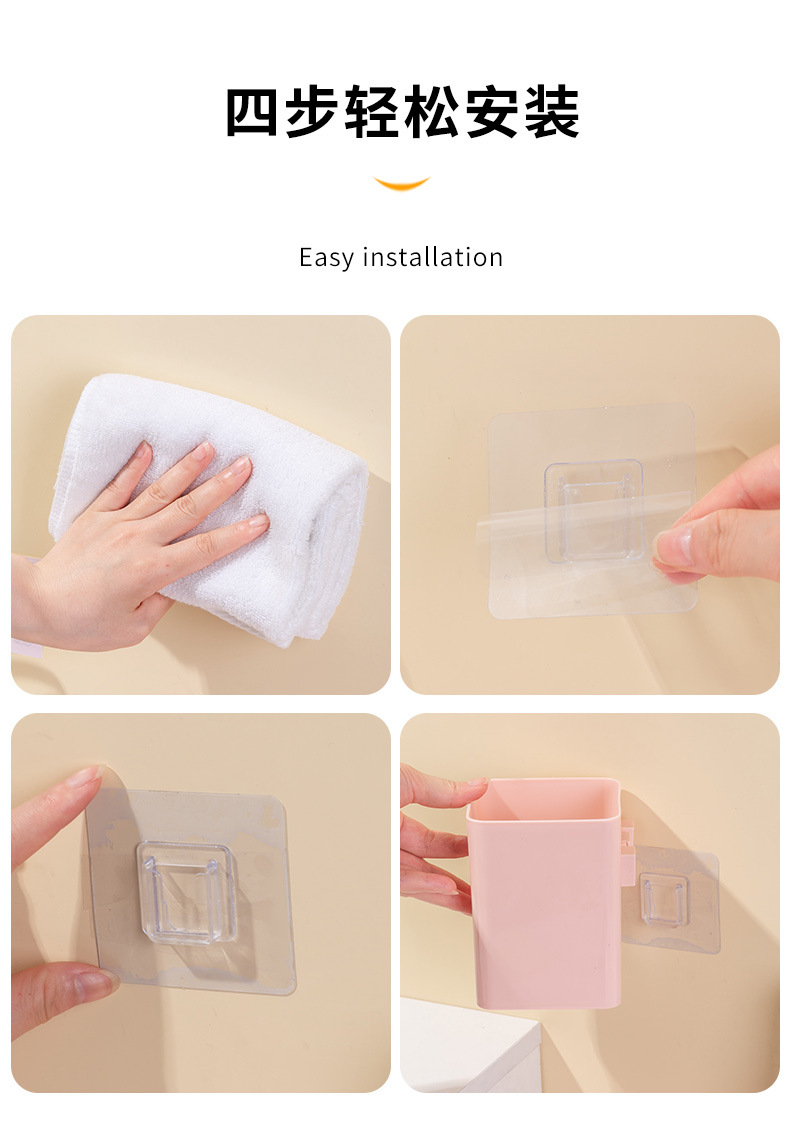 四步轻松安装

Easy installation