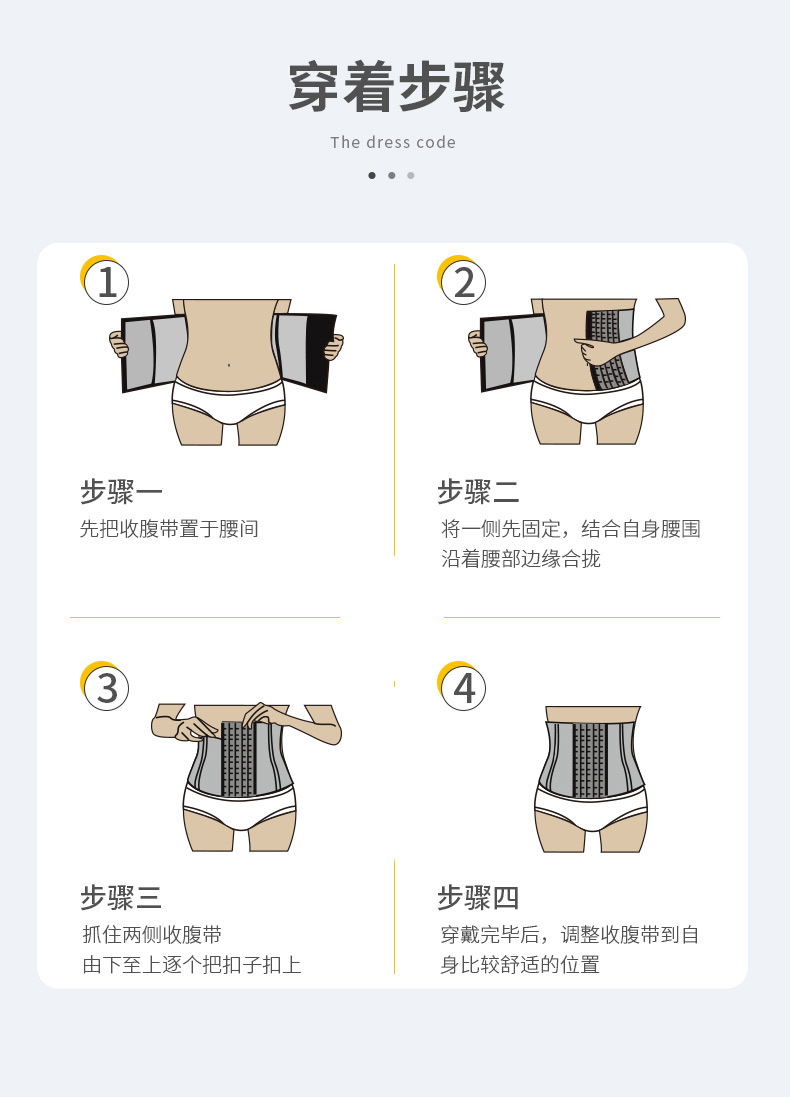 穿着步骤

The dress code

1

步骤一

先把收腹带置于腰间

2

步骤二

将一侧先固定，结合自身腰围沿着腰部边缘合拢

3

步骤三

抓住两侧收腹带
由下至上逐个把扣子扣上

4

步骤四

穿戴完毕后，调整收腹带到自身比较舒适的位置