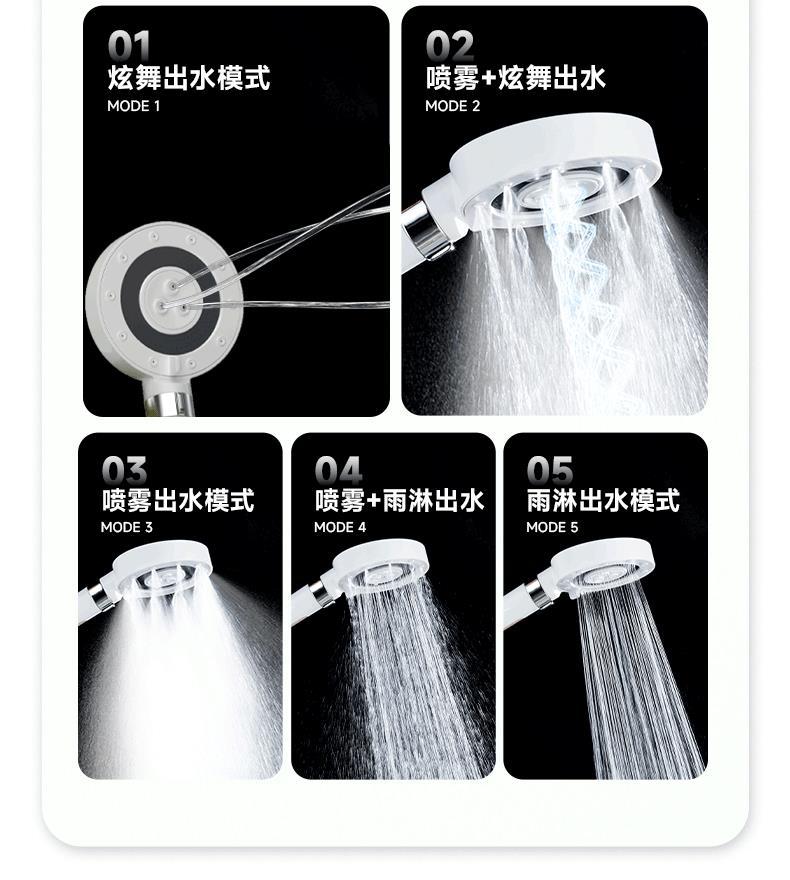 01
炫舞出水模式
MODE 1

02
喷雾+炫舞出水
MODE 2

03
喷雾出水模式
MODE 3

04
喷雾+雨淋出水
MODE 4

05
雨淋出水模式
MODE 5