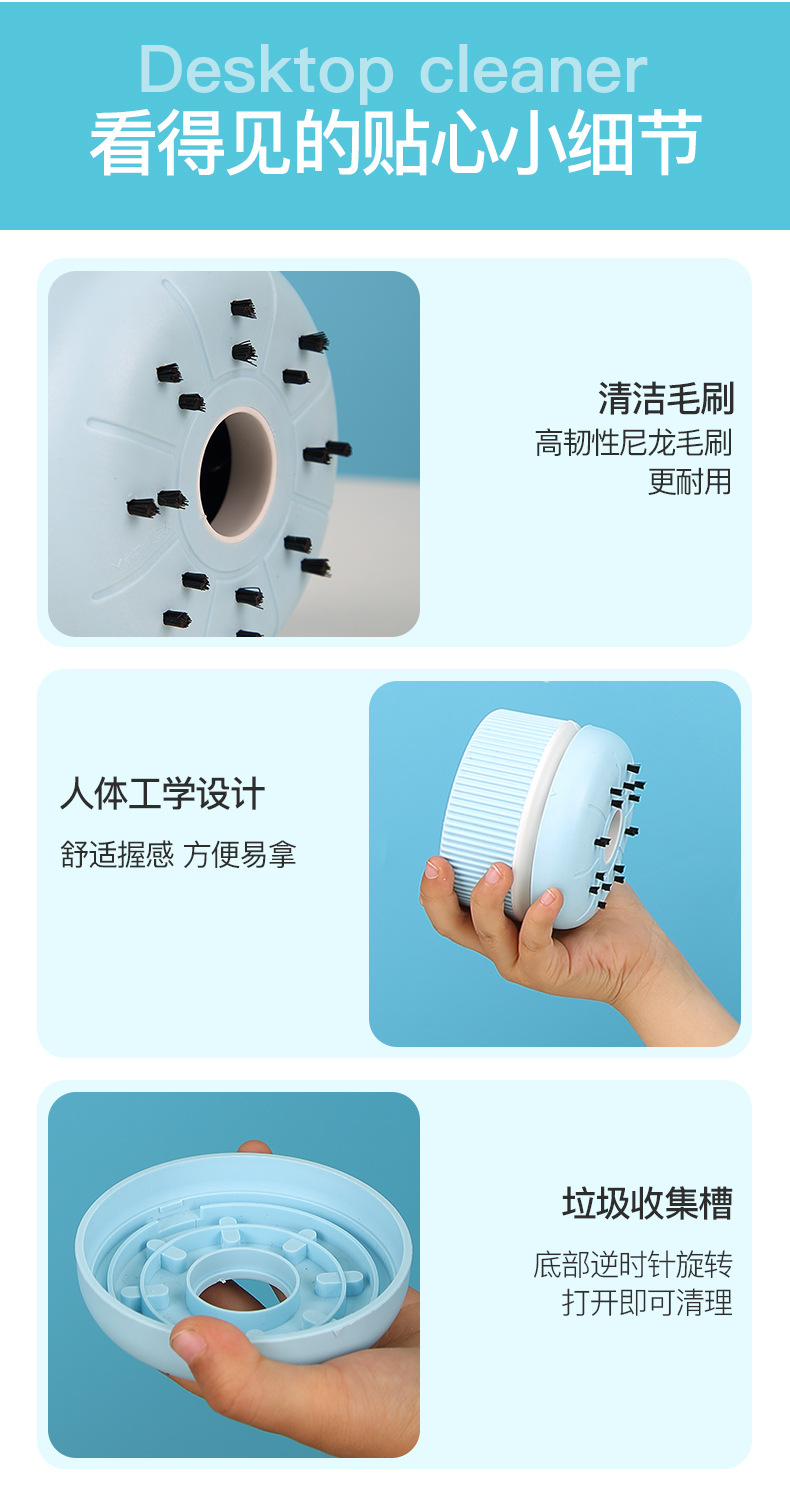 Desktop cleaner
看得见的贴心小细节

清洁毛刷
高韧性尼龙毛刷
更耐用

人体工学设计
舒适握感 方便易拿

垃圾收集槽
底部逆时针旋转
打开即可清理