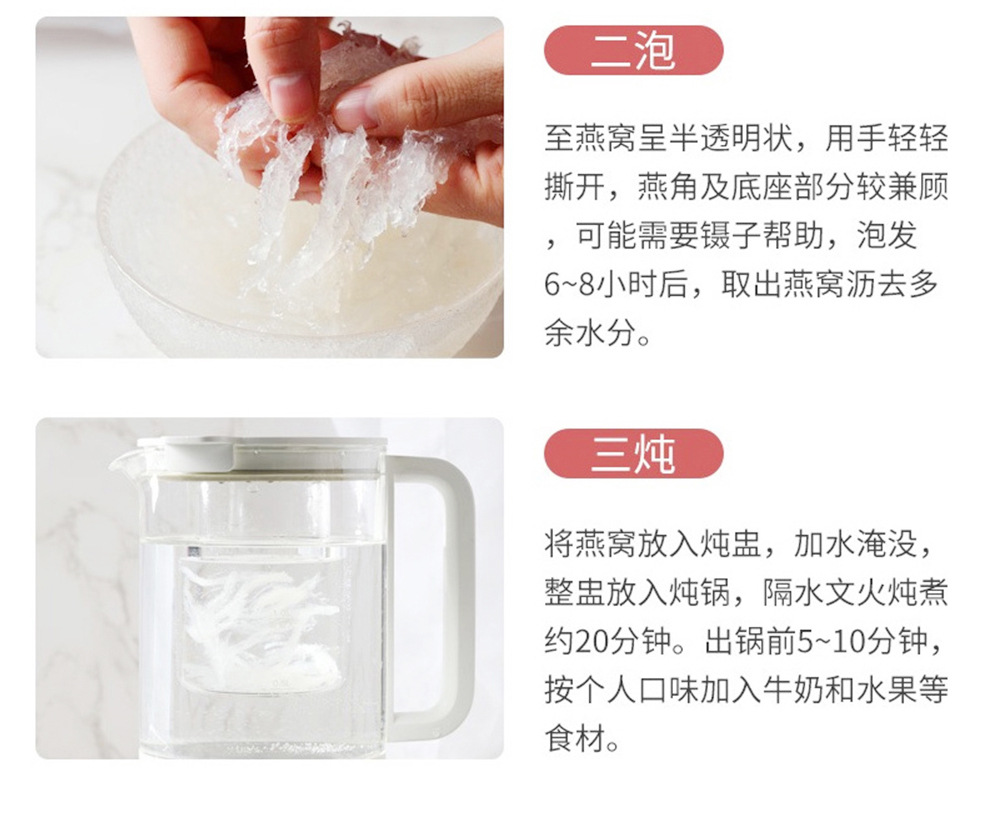 二泡

至燕窝呈半透明状，用手轻轻撕开，燕角及底座部分较兼顾，可能需要镊子帮助，泡发6~8小时后，取出燕窝沥去多余水分。

三炖

将燕窝放入炖盅，加水淹没，整盅放入炖锅，隔水文火炖煮约20分钟。出锅前5~10分钟，按个人口味加入牛奶和水果等食材。