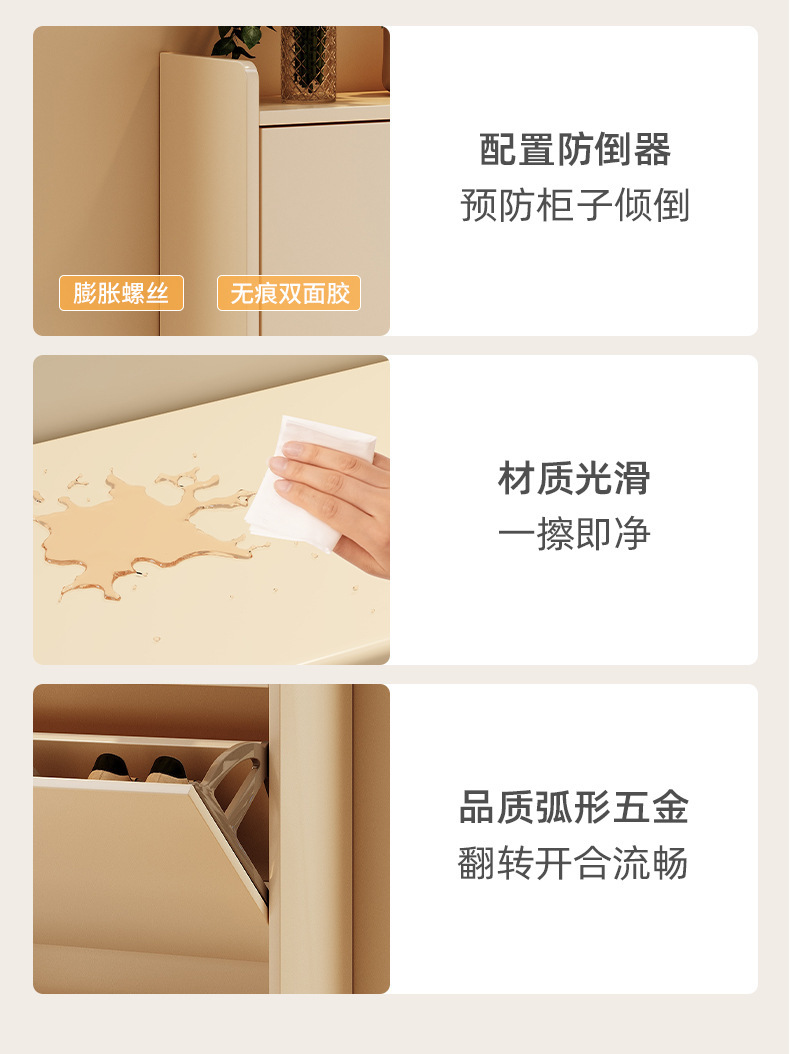 膨胀螺丝
无痕双面胶

配置防倒器
预防柜子倾倒

材质光滑
一擦即净

品质弧形五金
翻转开合流畅