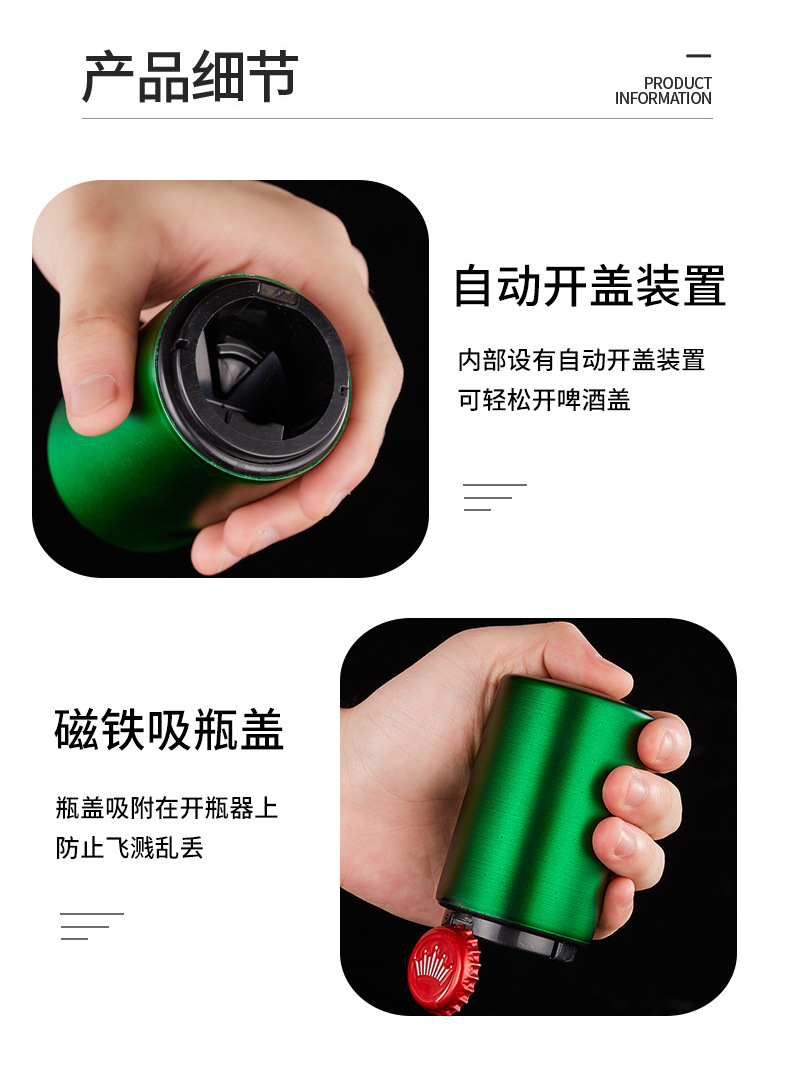 产品细节

PRODUCT INFORMATION

自动开盖装置

内部设有自动开盖装置
可轻松开啤酒盖

磁铁吸瓶盖

瓶盖吸附在开瓶器上
防止飞溅乱丢