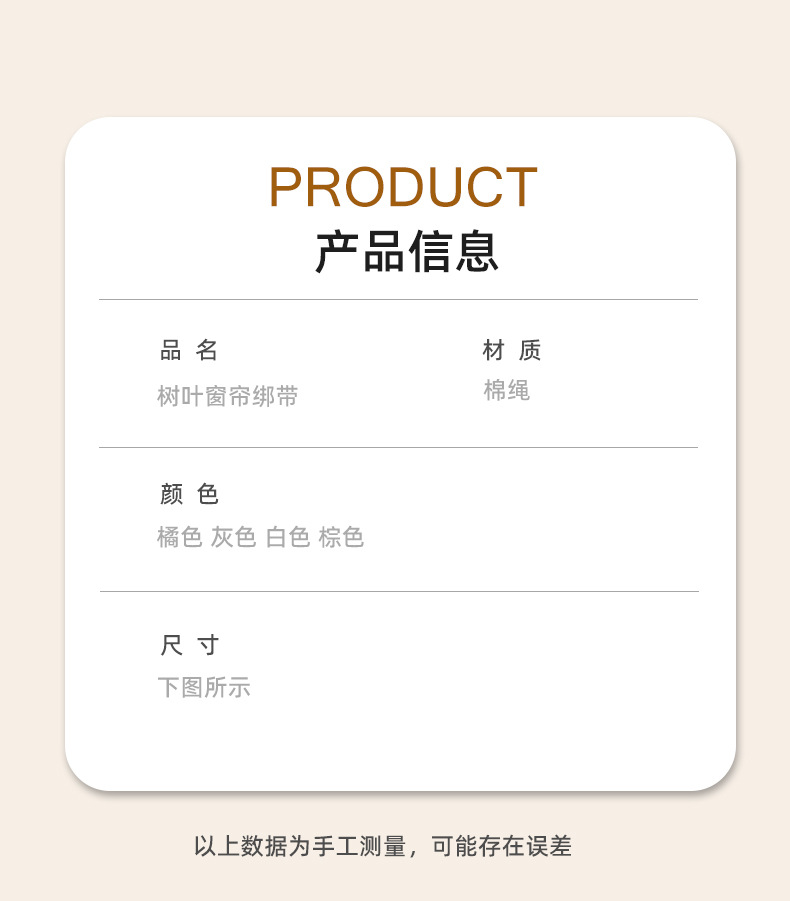 PRODUCT
产品信息

品 名
树叶窗帘绑带

材 质
棉绳

颜 色
橘色 灰色 白色 棕色

尺 寸
下图所示

以上数据为手工测量，可能存在误差