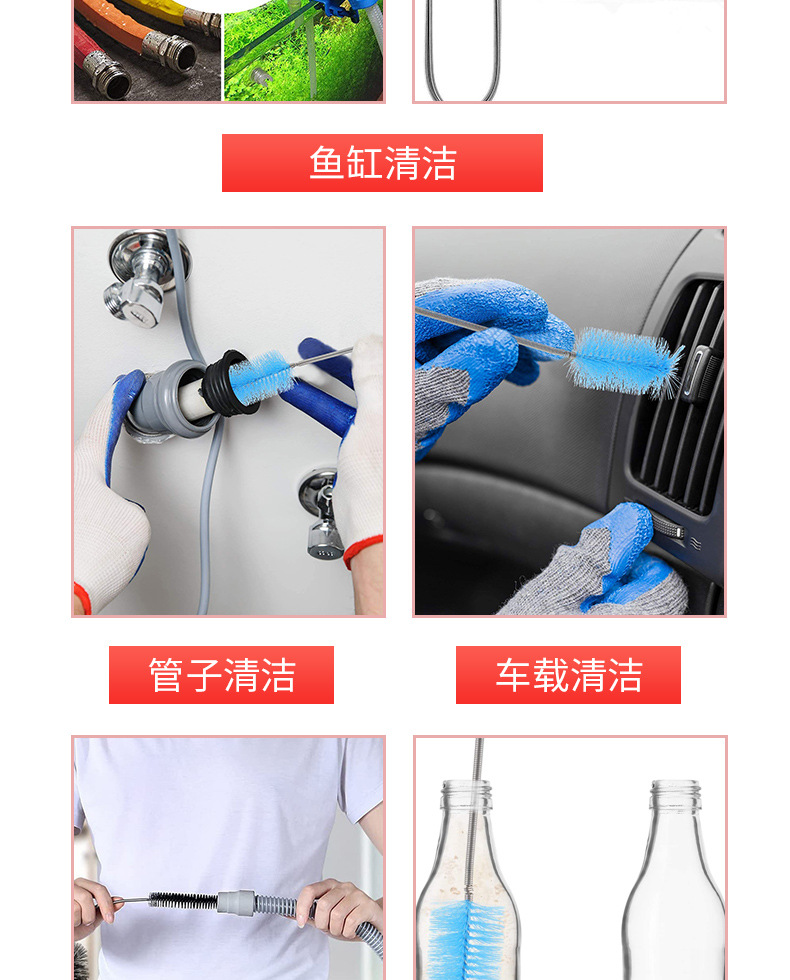 鱼缸清洁

管子清洁

车载清洁