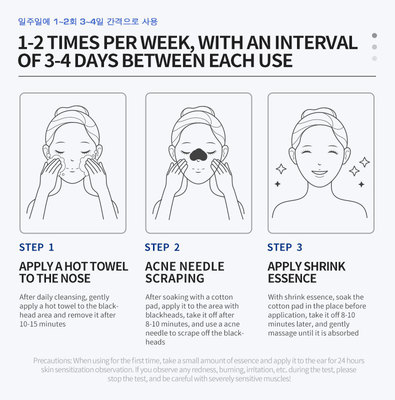 일주일에 1~2회 3~4일 간격으로 사용

1-2 TIMES PER WEEK, WITH AN INTERVAL OF 3-4 DAYS BETWEEN EACH USE

STEP 1

APPLY A HOT TOWEL TO THE NOSE

After daily cleansing, gently apply a hot towel to the blackhead area and remove it after 10-15 minutes

STEP 2

ACNE NEEDLE SCRAPING

After soaking with a cotton pad, apply it to the area with blackheads, take it off after 8-10 minutes, and use a acne needle to scrape off the blackheads

STEP 3

APPLY SHRINK ESSENCE

With shrink essence, soak the cotton pad in the place before application, take it off 8-10 minutes later, and gently massage until it is absorbed

Precautions: When using for the first time, take a small amount of essence and apply it to the ear for 24 hours skin sensitization observation. If you observe any redness, burning, irritation, etc. during the test, please stop the test, and be careful with severely sensitive muscles!