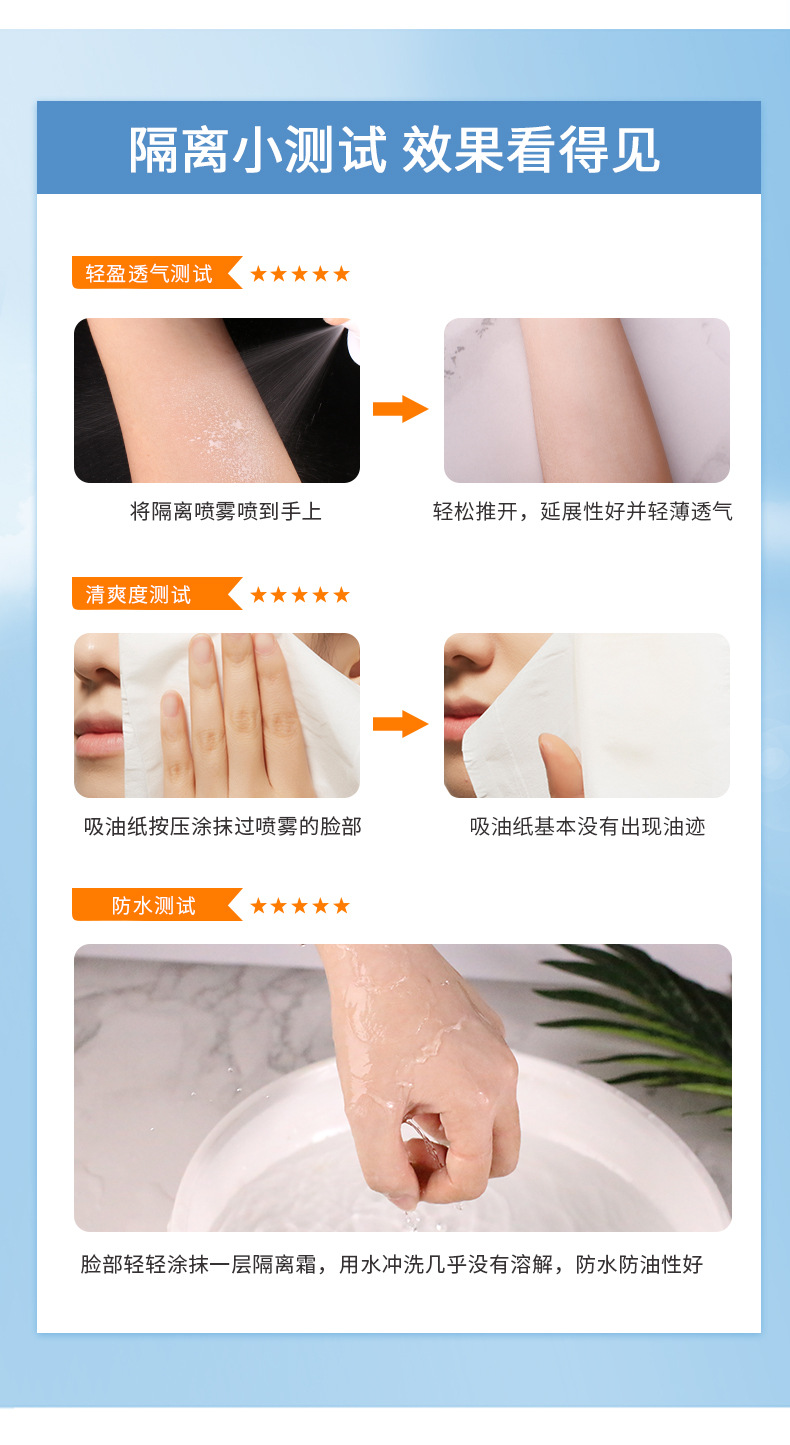 隔离小测试 效果看得见

轻盈透气测试 ★★★★★

将隔离喷雾喷到手上

轻松推开，延展性好并轻薄透气

清爽度测试 ★★★★★

吸油纸按压涂抹过喷雾的脸部

吸油纸基本没有出现油迹

防水测试 ★★★★★

脸部轻轻涂抹一层隔离霜，用水冲洗几乎没有溶解，防水防油性好