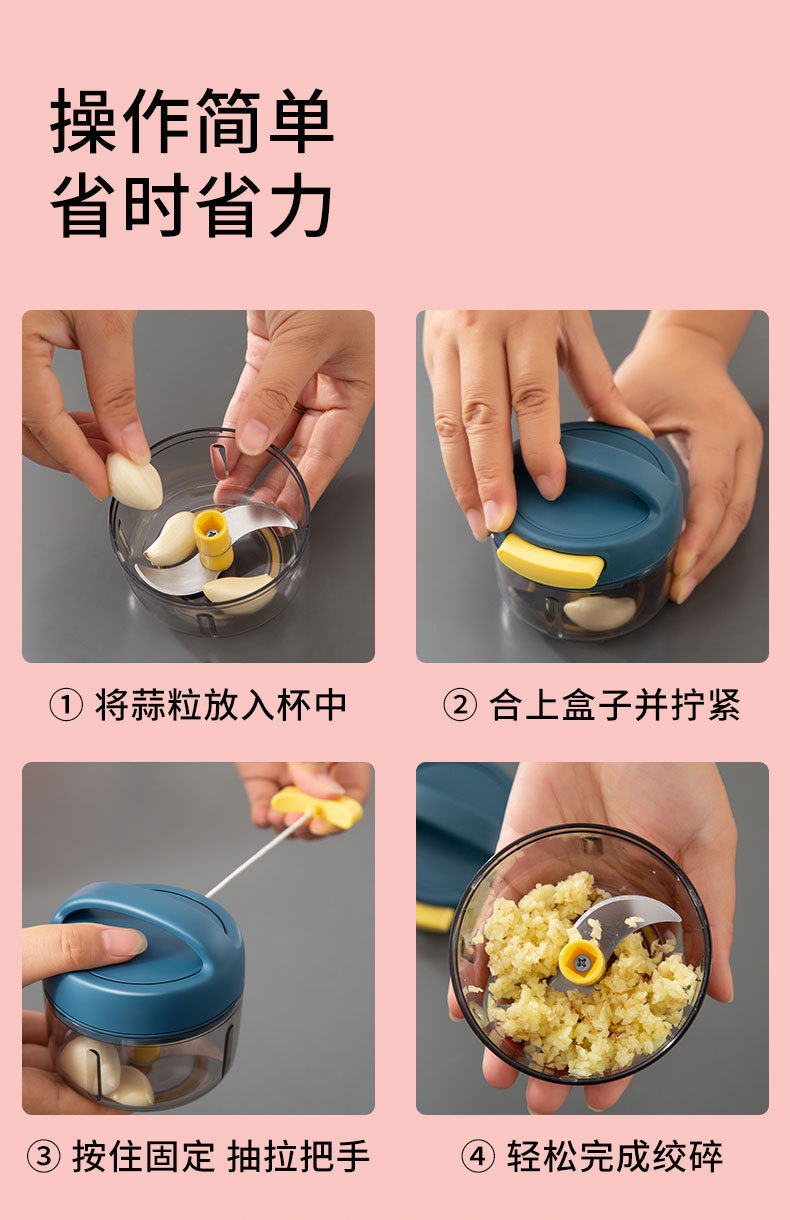 操作简单
省时省力

① 将蒜粒放入杯中

② 合上盒子并拧紧

③ 按住固定 抽拉把手

④ 轻松完成绞碎