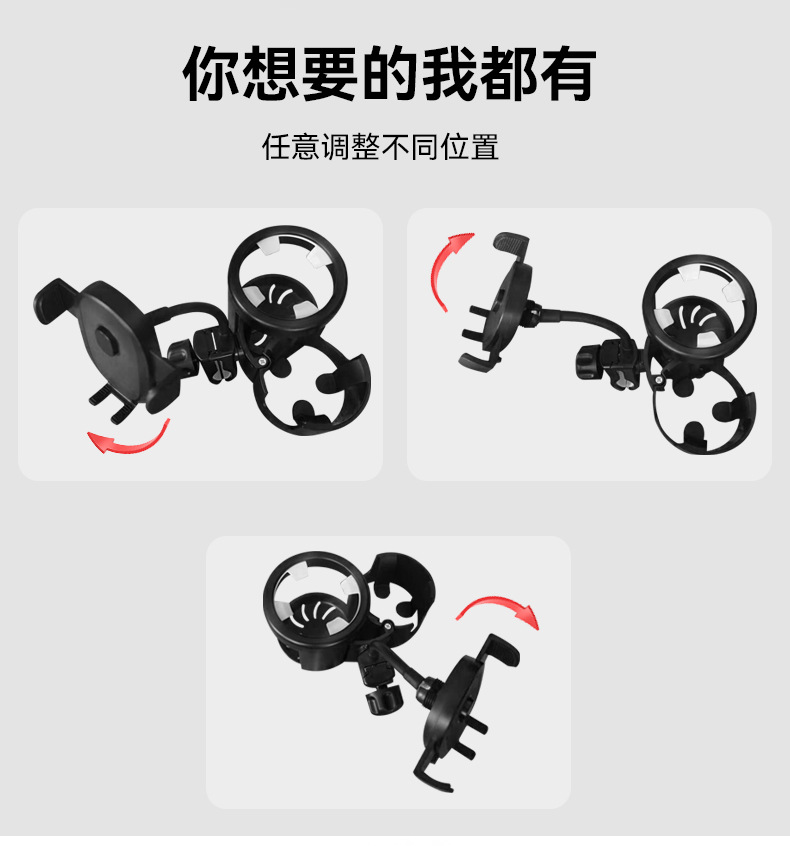 你想要的我都有

任意调整不同位置