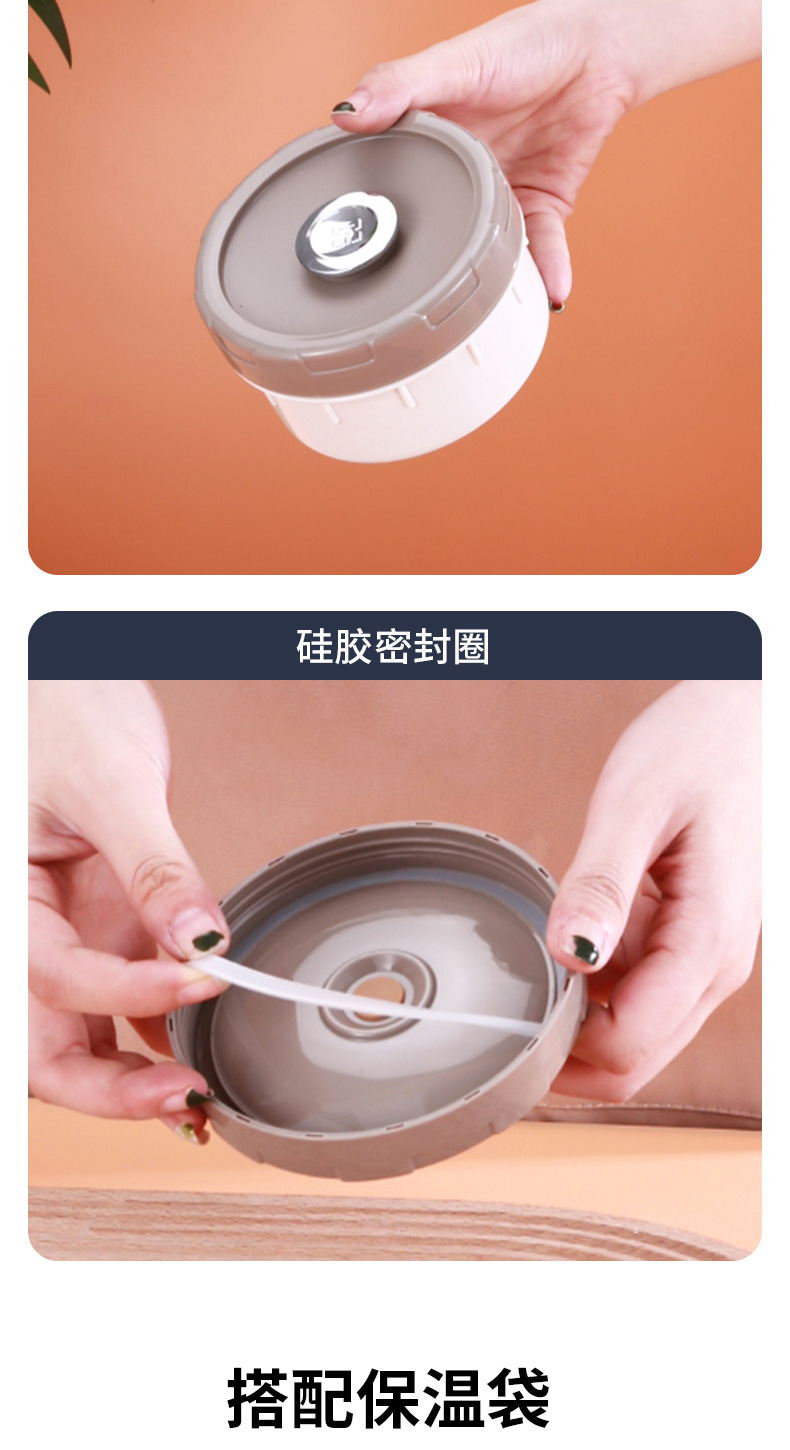 硅胶密封圈

搭配保温袋