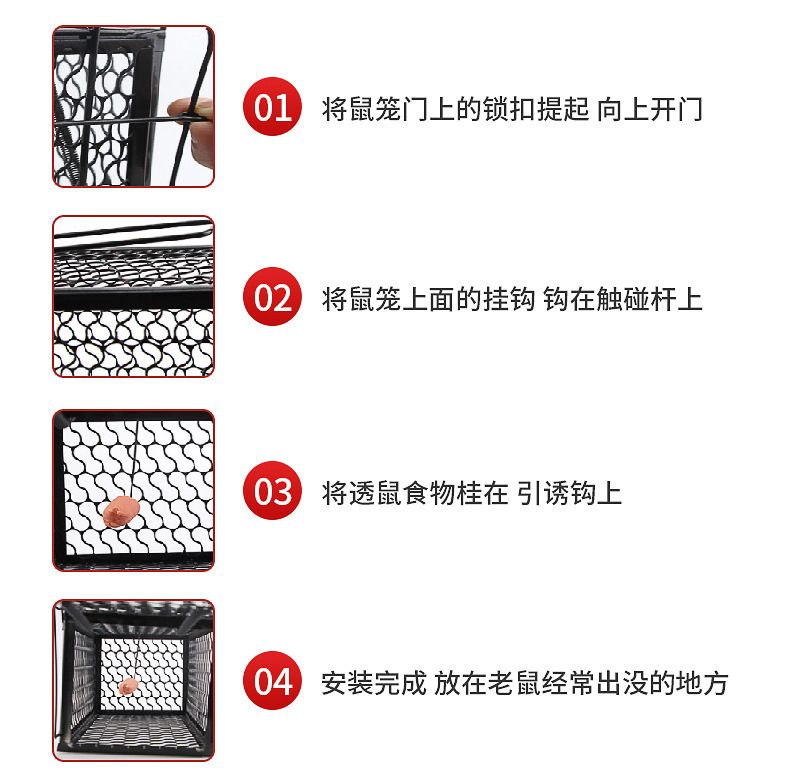 01 将鼠笼门上的锁扣提起 向上开门

02 将鼠笼上面的挂钩 钩在触碰杆上

03 将透鼠食物桂在 引诱钩上

04 安装完成 放在老鼠经常出没的地方