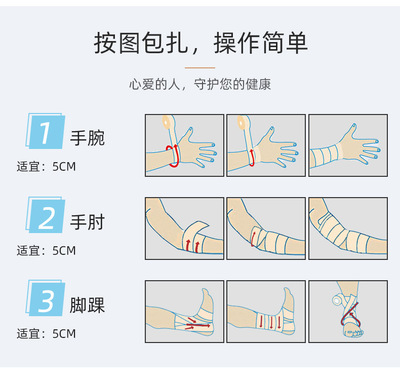 按图包扎，操作简单

心爱的人，守护您的健康

1 手腕

适宜：5CM

2 手肘

适宜：5CM

3 脚踝

适宜：5CM