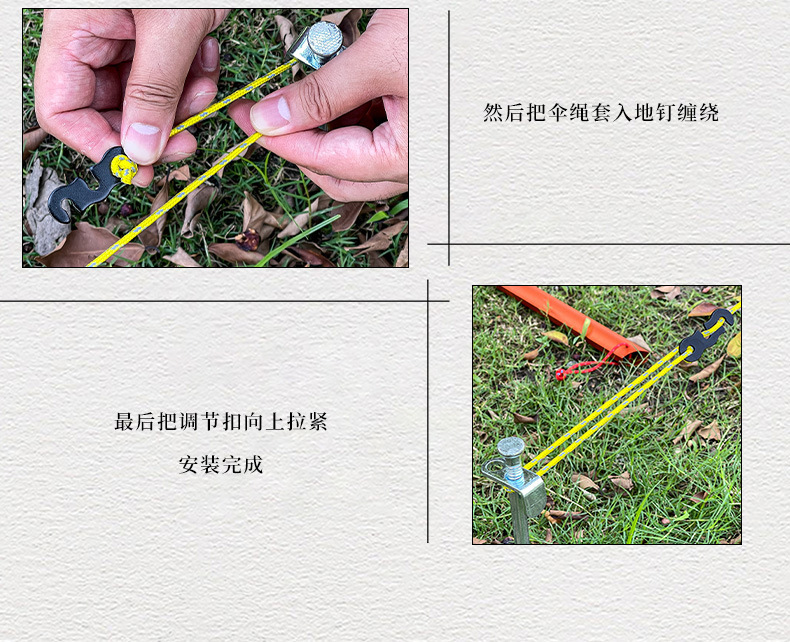 然后把伞绳套入地钉缠绕

最后把调节扣向上拉紧

安装完成