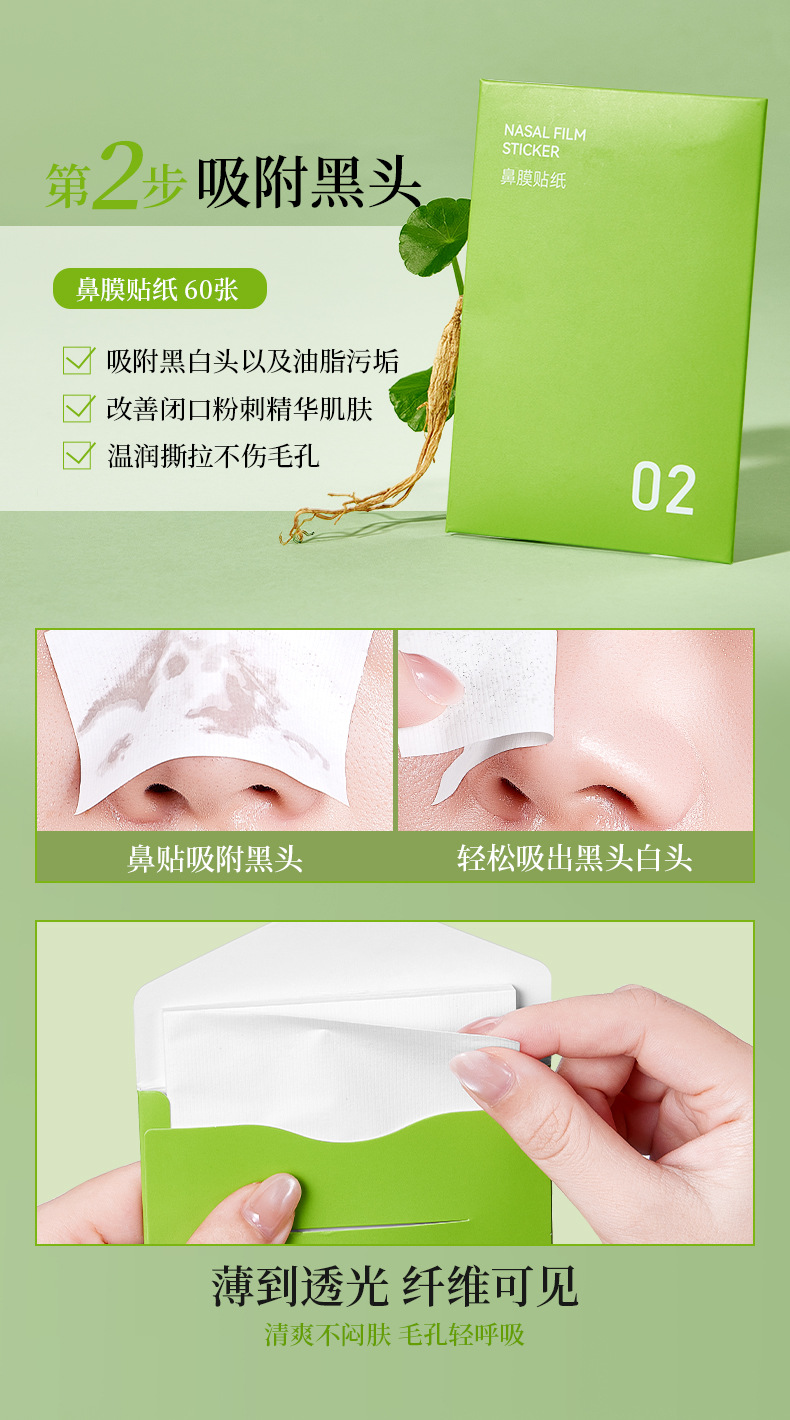 第2步 吸附黑头

鼻膜贴纸 60张

吸附黑白头以及油脂污垢
改善闭口粉刺精华肌肤
温润撕拉不伤毛孔

NASAL FILM STICKER
鼻膜贴纸

02

鼻贴吸附黑头

轻松吸出黑头白头

薄到透光 纤维可见

清爽不闷肤 毛孔轻呼吸