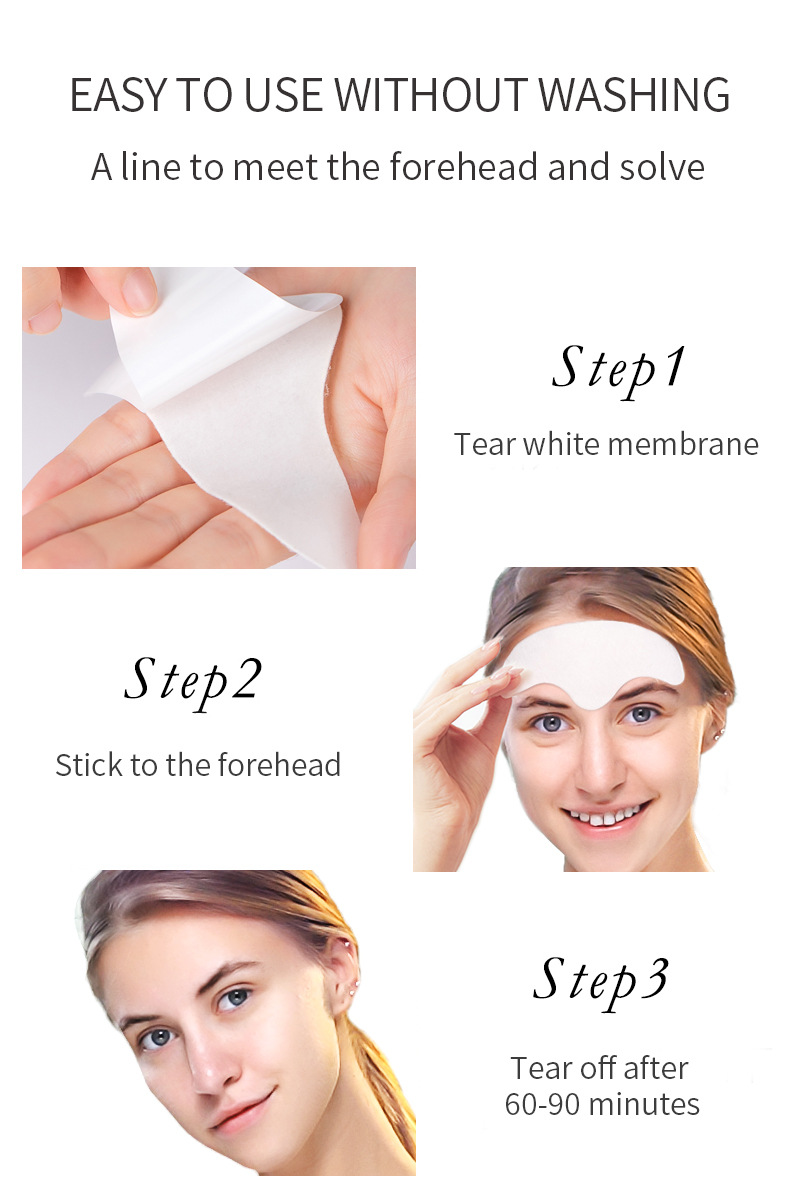 EASY TO USE WITHOUT WASHING
A line to meet the forehead and solve

Step1
Tear white membrane

Step2
Stick to the forehead

Step3
Tear off after 60-90 minutes