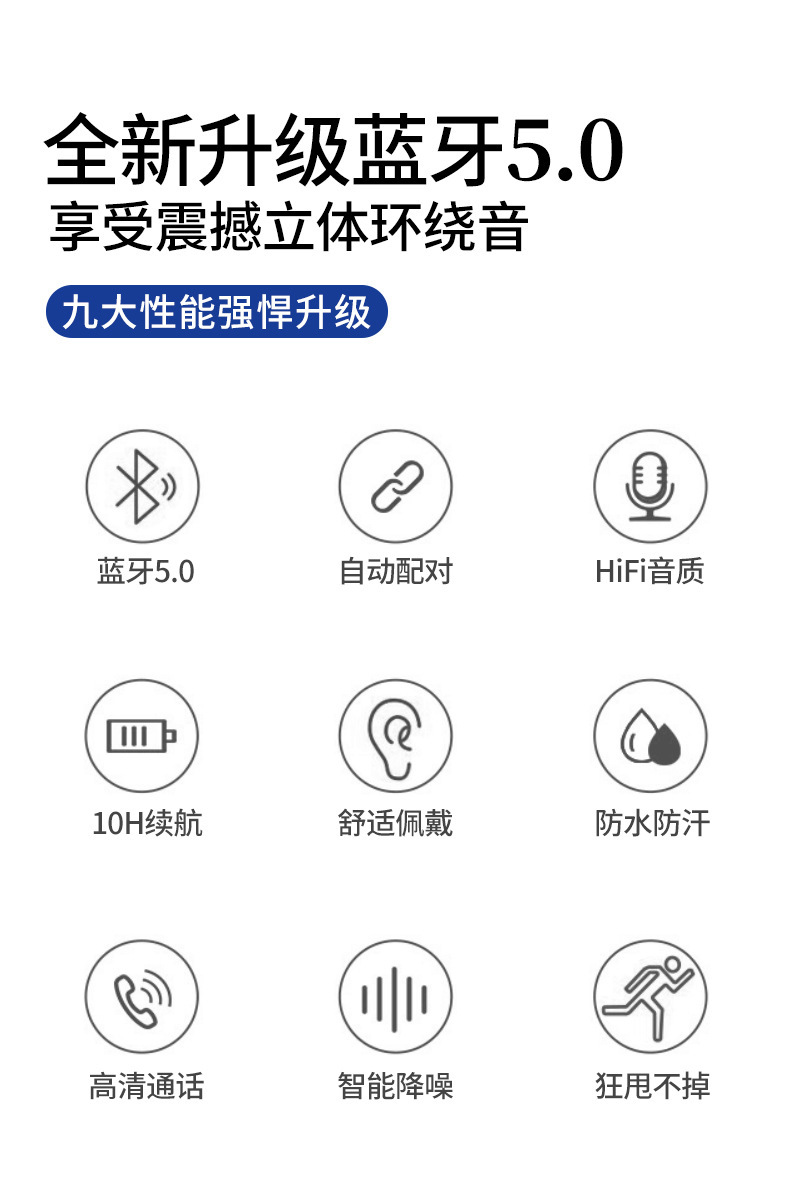 全新升级蓝牙5.0
享受震撼立体环绕音

九大性能强悍升级

蓝牙5.0

自动配对

HiFi音质

10H续航

舒适佩戴

防水防汗

高清通话

智能降噪

狂甩不掉