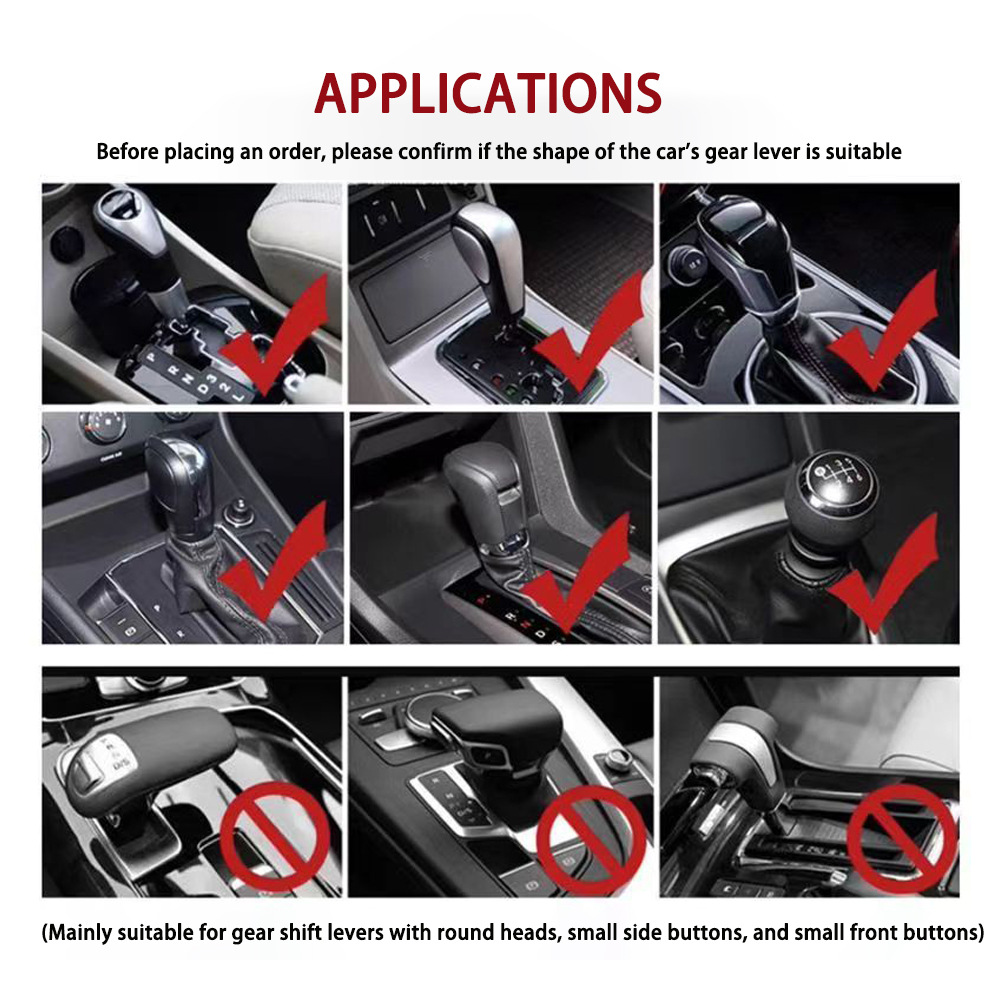 APPLICATIONS

Before placing an order, please confirm if the shape of the car's gear lever is suitable

P R N D 3 2 L

(Mainly suitable for gear shift levers with round heads, small side buttons, and small front buttons)