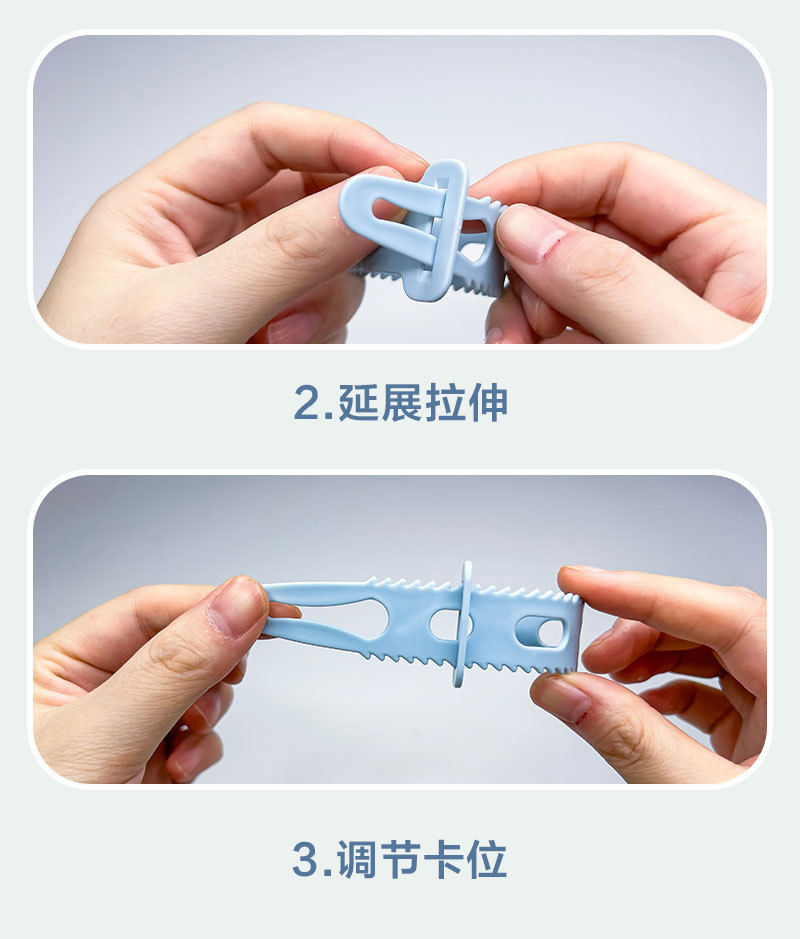 2.延展拉伸

3.调节卡位