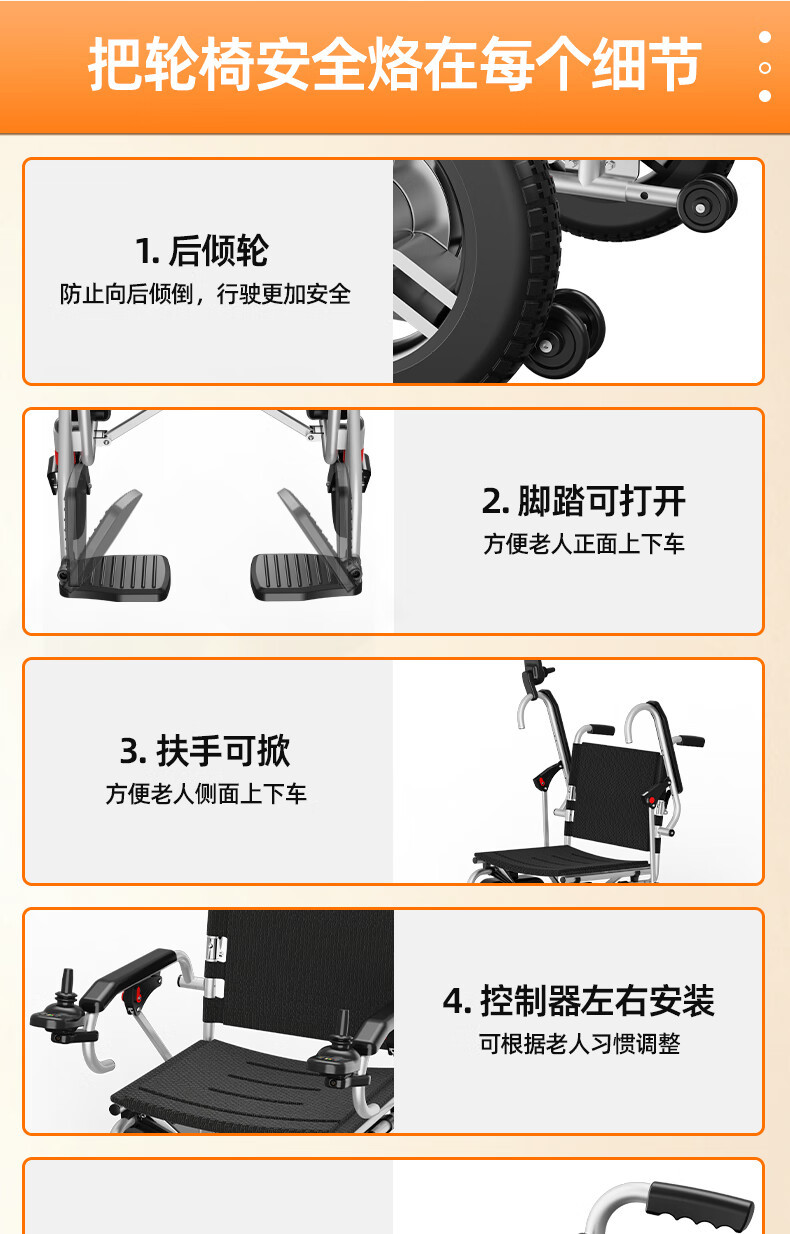 把轮椅安全烙在每个细节

1. 后倾轮
防止向后倾倒，行驶更加安全

2. 脚踏可打开
方便老人正面上下车

3. 扶手可掀
方便老人侧面上下车

4. 控制器左右安装
可根据老人习惯调整