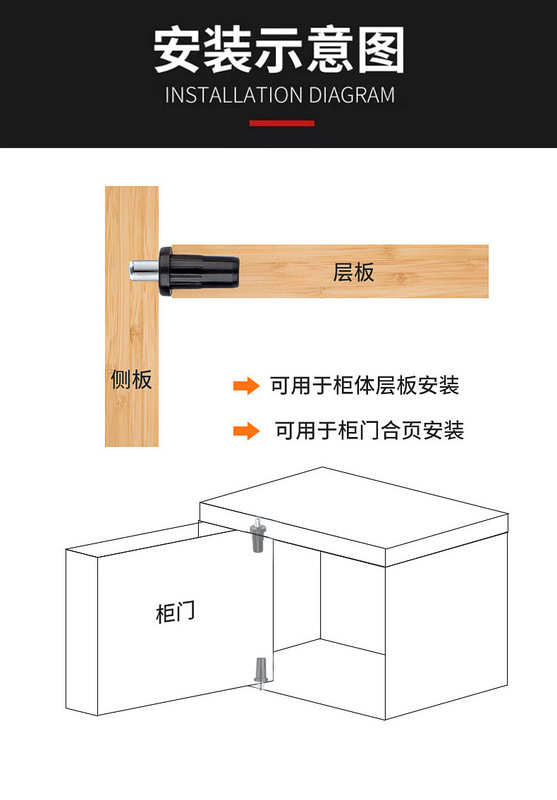 安装示意图
INSTALLATION DIAGRAM

层板

侧板

可用于柜体层板安装

可用于柜门合页安装

柜门