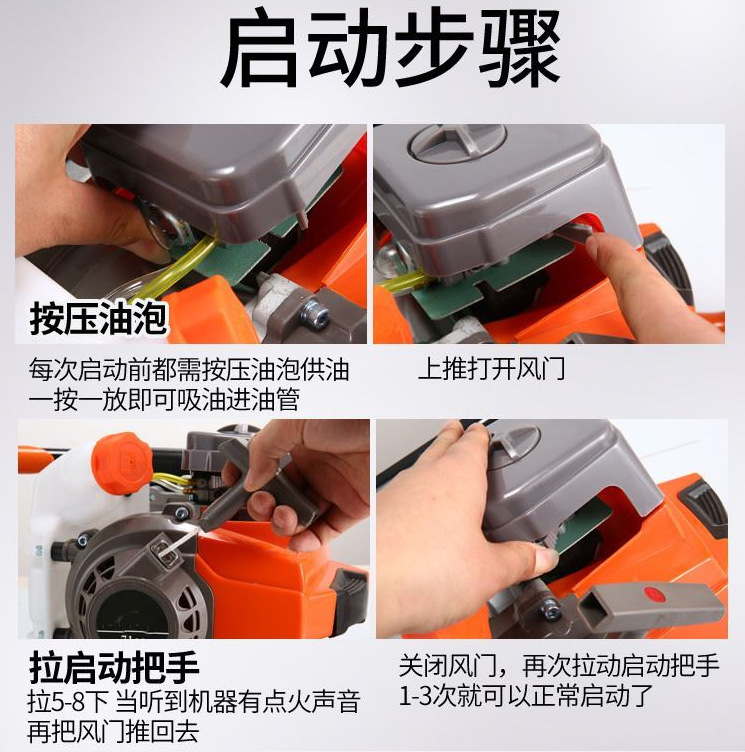 启动步骤

按压油泡

每次启动前都需按压油泡供油
一按一放即可吸油进油管

上推打开风门

拉启动把手

拉5-8下 当听到机器有点火声音
再把风门推回去

关闭风门，再次拉动启动把手
1-3次就可以正常启动了