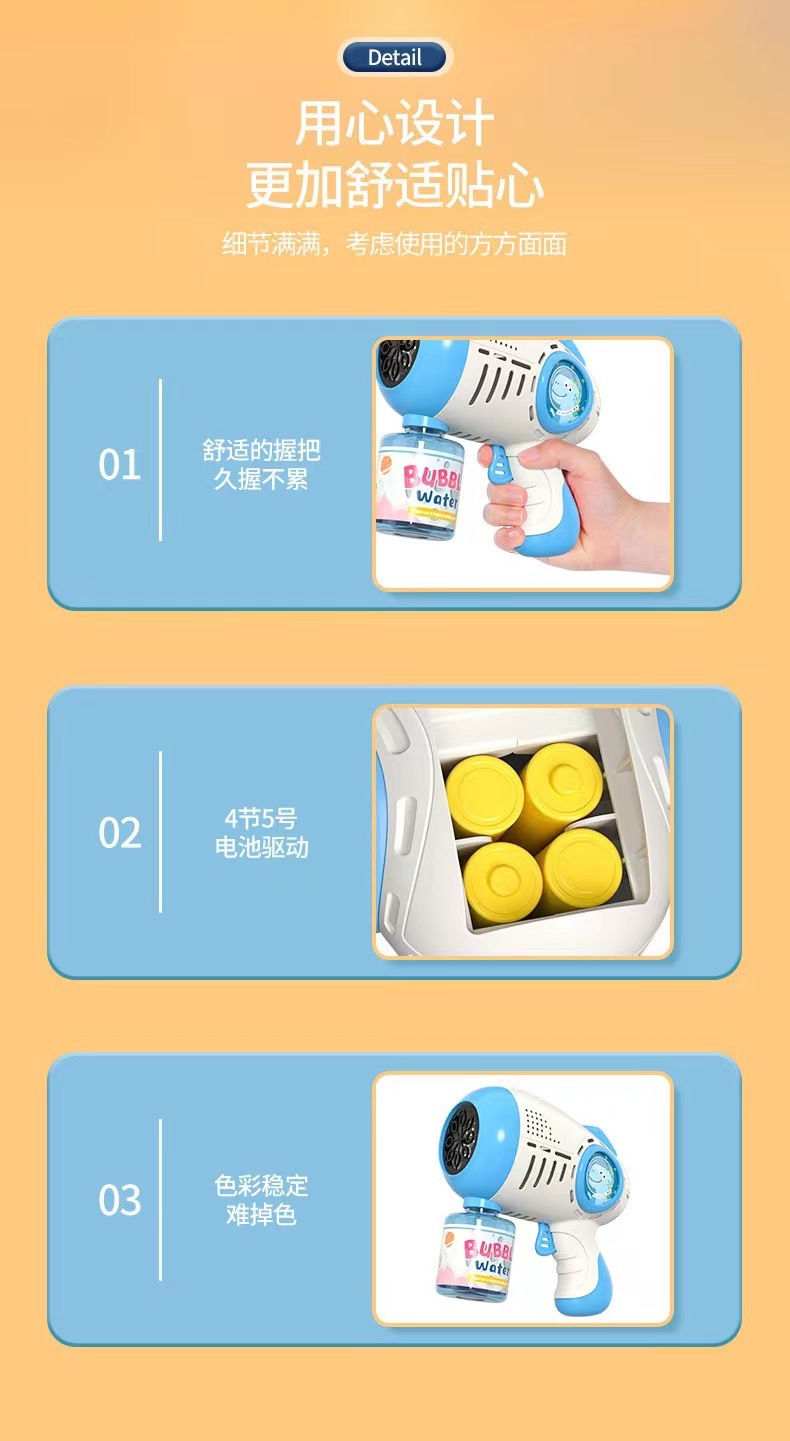 Detail

用心设计
更加舒适贴心

细节满满，考虑使用的方方面面

01

舒适的握把
久握不累

BUBBL
Water

02

4节5号
电池驱动

03

色彩稳定
难掉色

BUBBL
Water