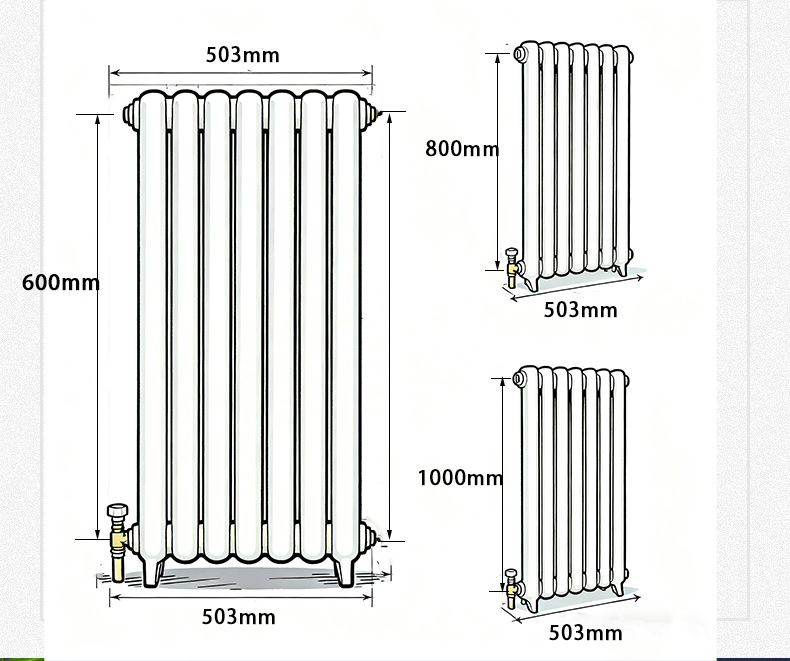 503mm
600mm
503mm
800mm
503mm
1000mm
503mm