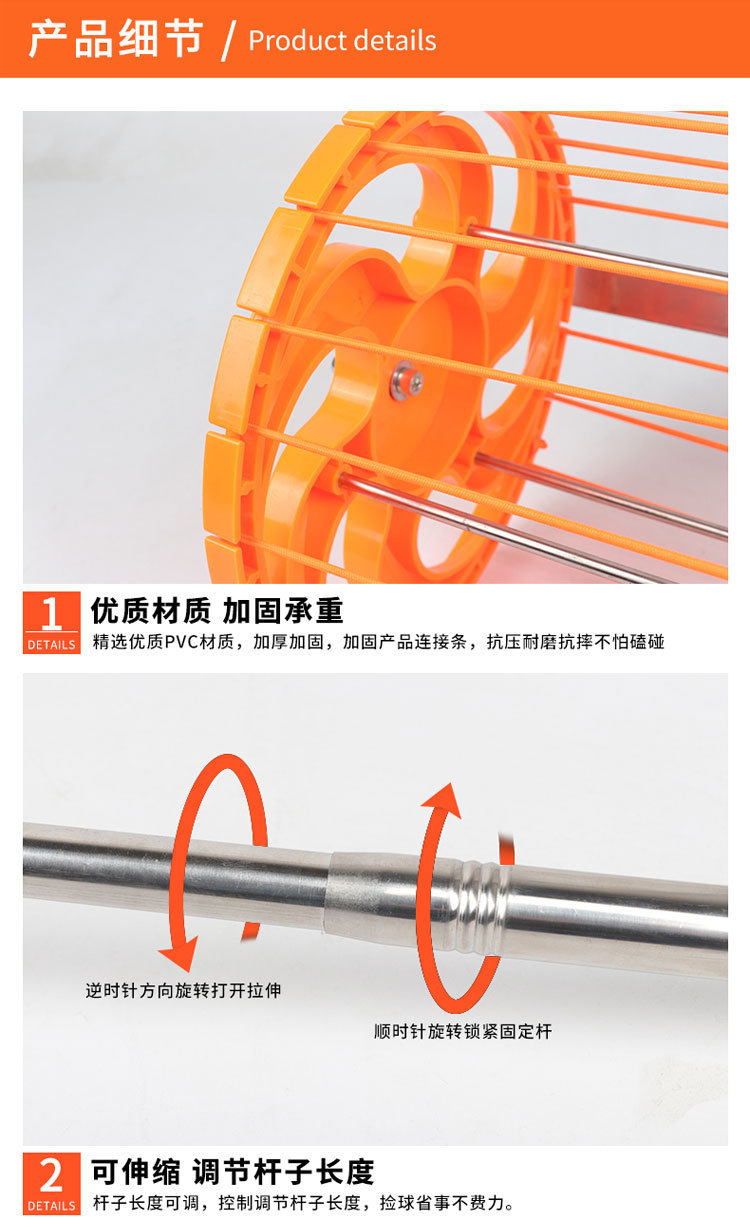 产品细节 / Product details

1 DETAILS
优质材质 加固承重
精选优质PVC材质，加厚加固，加固产品连接条，抗压耐磨抗摔不怕磕碰

逆时针方向旋转打开拉伸

顺时针旋转锁紧固定杆

2 DETAILS
可伸缩 调节杆子长度
杆子长度可调，控制调节杆子长度，捡球省事不费力。