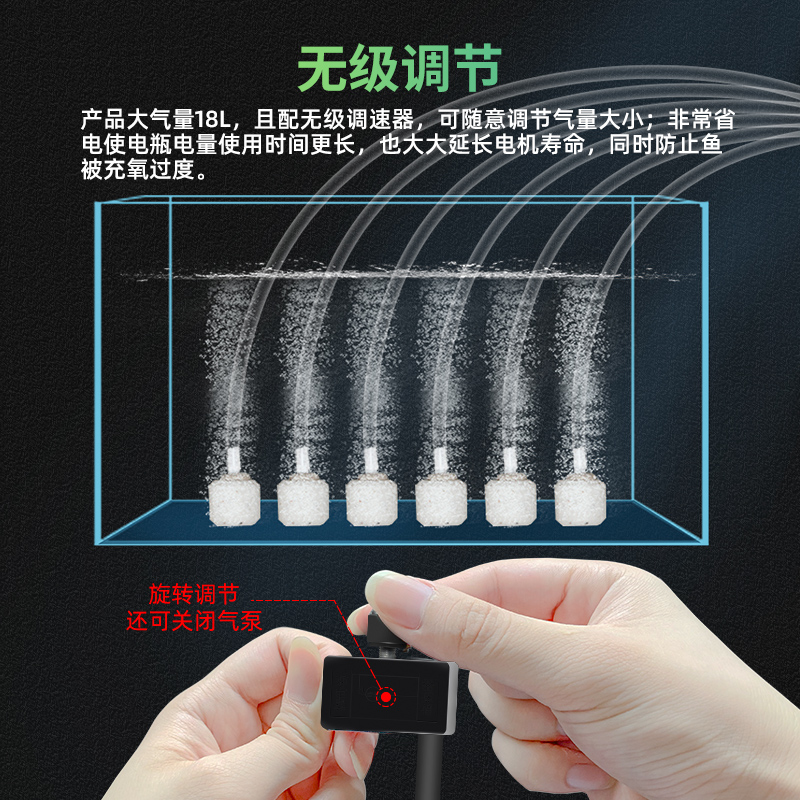 无级调节

产品大气量18L，且配无级调速器，可随意调节气量大小；非常省电使电瓶电量使用时间更长，也大大延长电机寿命，同时防止鱼被充氧过度。

旋转调节
还可关闭气泵