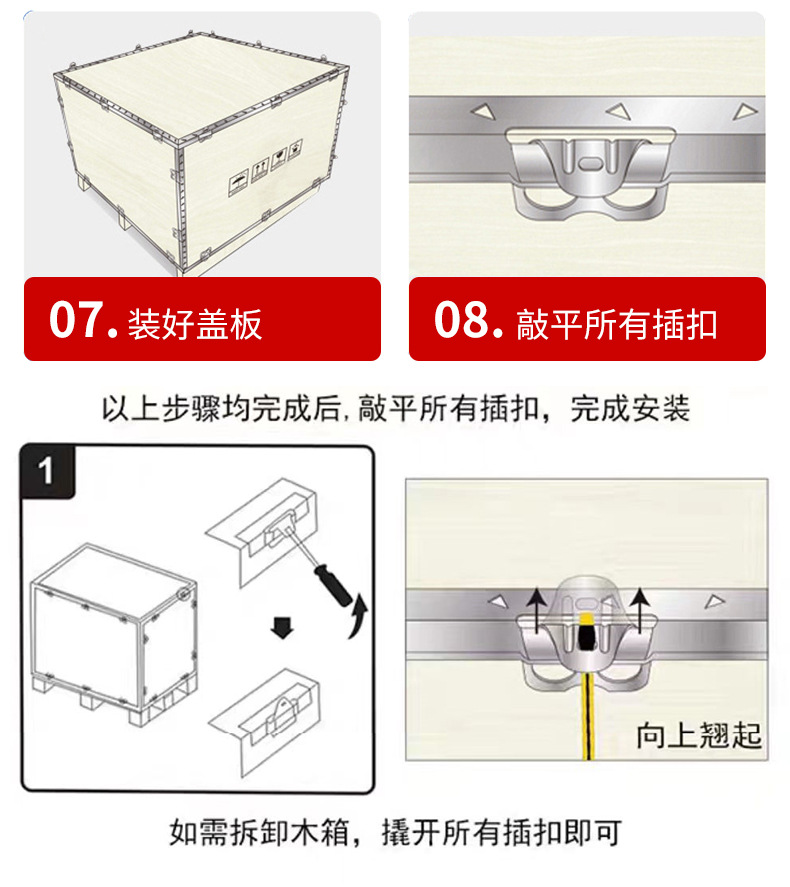 07. 装好盖板

08. 敲平所有插扣

以上步骤均完成后, 敲平所有插扣，完成安装

1

向上翘起

如需拆卸木箱，撬开所有插扣即可