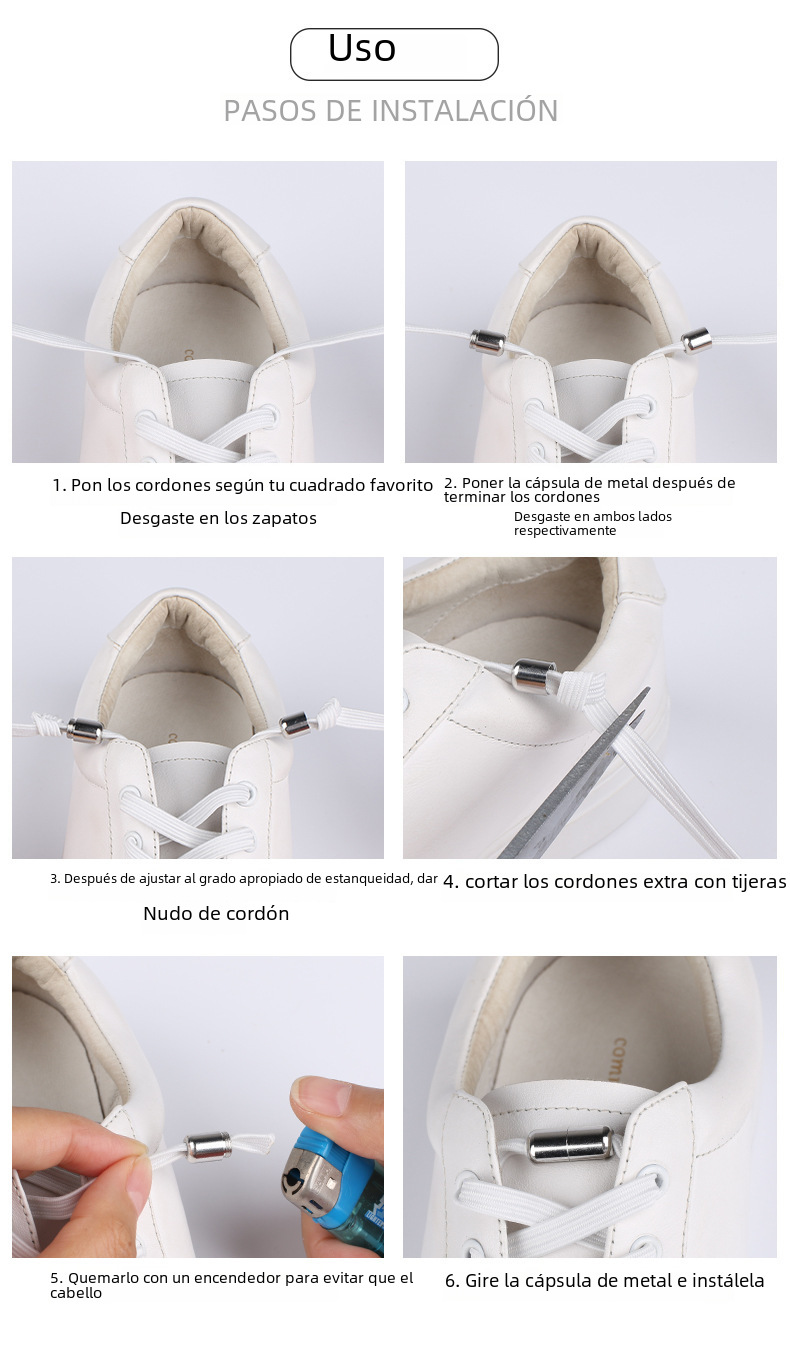 Uso

PASOS DE INSTALACIÓN

1. Pon los cordones según tu cuadrado favorito

Desgaste en los zapatos

2. Poner la cápsula de metal después de terminar los cordones

Desgaste en ambos lados respectivamente

3. Después de ajustar al grado apropiado de estanqueidad, dar

Nudo de cordón

4. cortar los cordones extra con tijeras

5. Quemarlo con un encendedor para evitar que el cabello

6. Gire la cápsula de metal e instálela