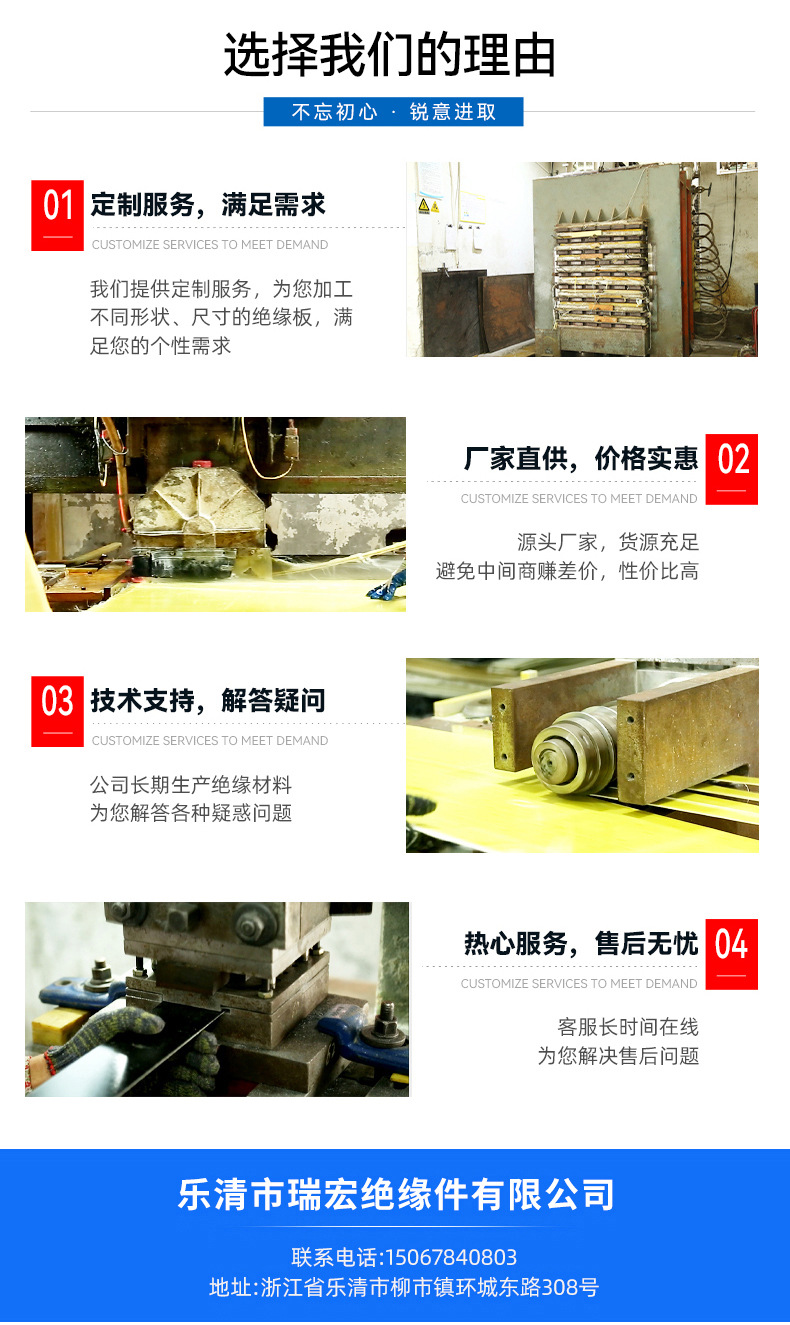 选择我们的理由

不忘初心 · 锐意进取

01 定制服务，满足需求
CUSTOMIZE SERVICES TO MEET DEMAND

我们提供定制服务，为您加工不同形状、尺寸的绝缘板，满足您的个性需求

厂家直供，价格实惠 02
CUSTOMIZE SERVICES TO MEET DEMAND

源头厂家，货源充足
避免中间商赚差价，性价比高

03 技术支持，解答疑问
CUSTOMIZE SERVICES TO MEET DEMAND

公司长期生产绝缘材料
为您解答各种疑惑问题

热心服务，售后无忧 04
CUSTOMIZE SERVICES TO MEET DEMAND

客服长时间在线
为您解决售后问题

乐清市瑞宏绝缘件有限公司

联系电话:15067840803
地址:浙江省乐清市柳市镇环城东路308号