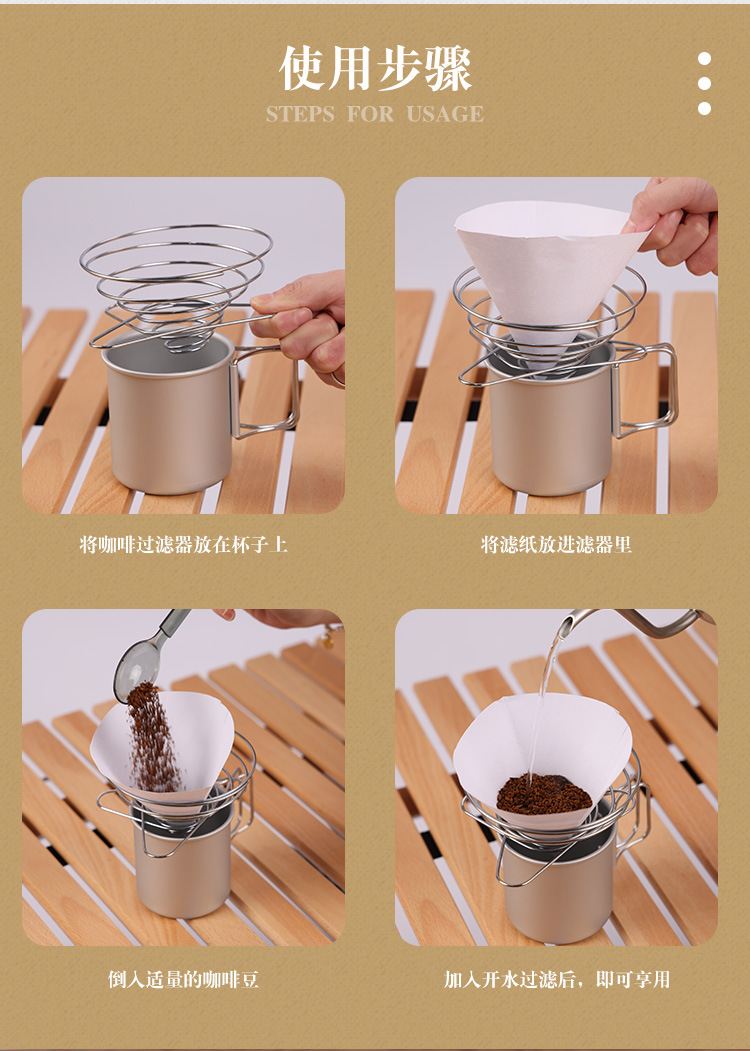 使用步骤
STEPS FOR USAGE

将咖啡过滤器放在杯子上

将滤纸放进滤器里

倒入适量的咖啡豆

加入开水过滤后，即可享用